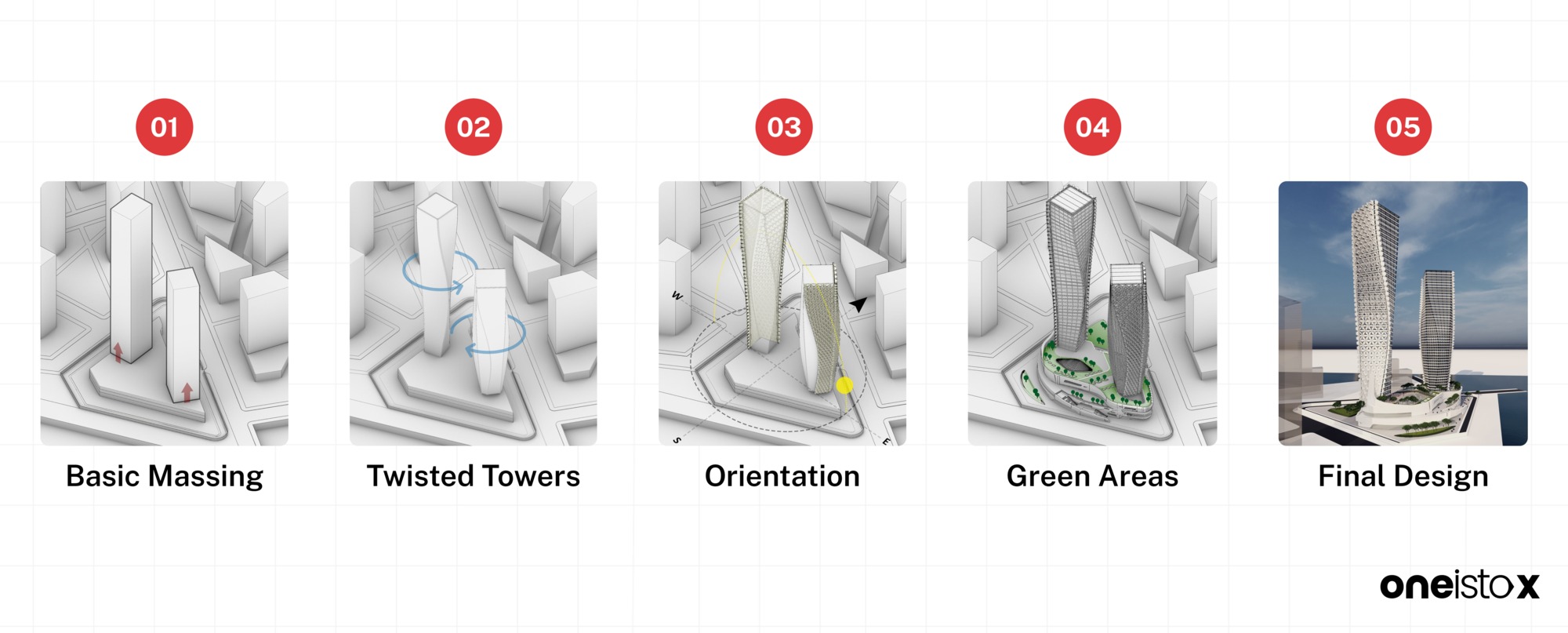 01

Basic Massing

02

Twisted Towers

03

W

S

E

Orientation

04

Green Areas

05

Final Design

oneistox