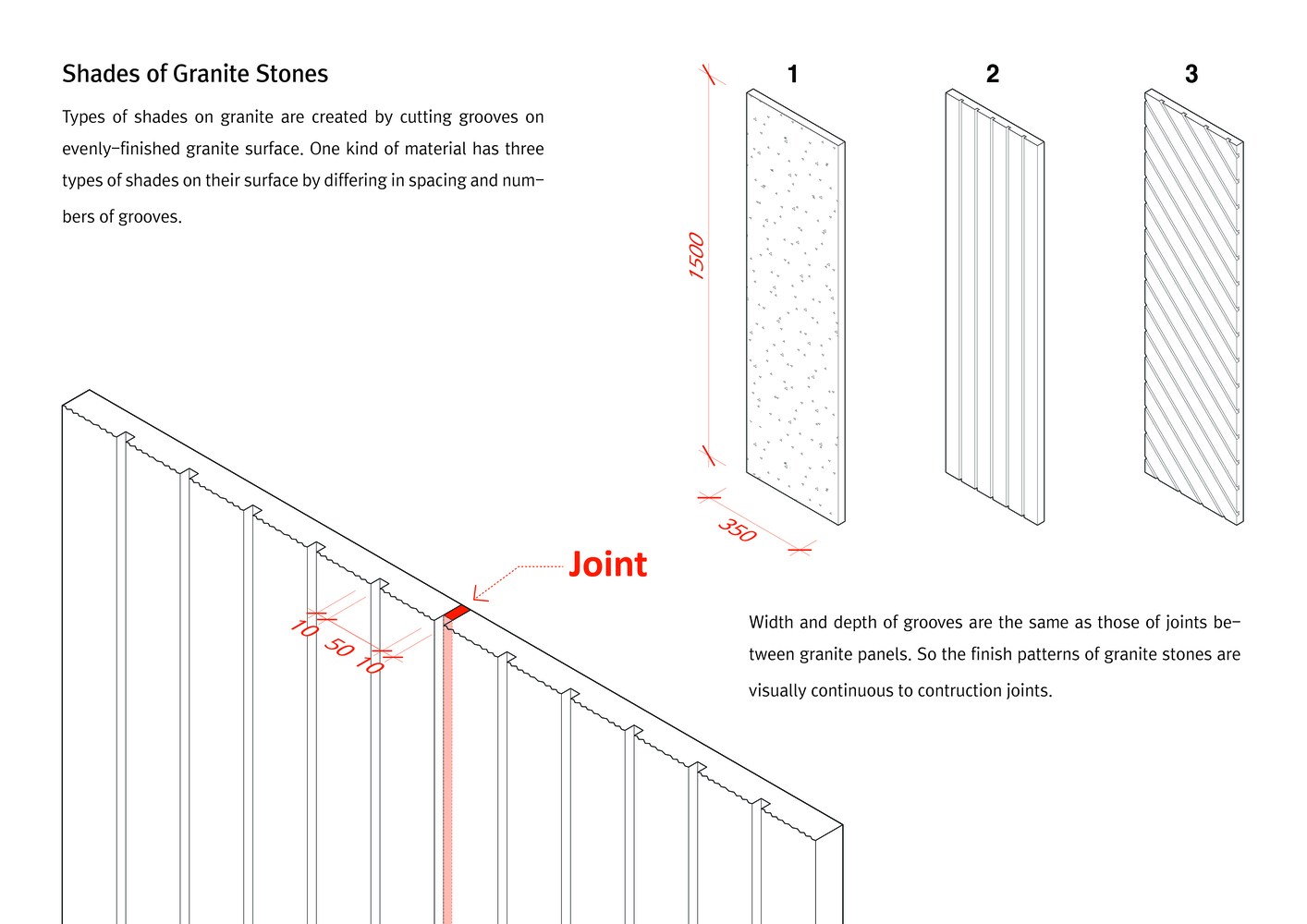 Shades of Granite Stones

Types of shades on granite are created by cutting grooves on evenly-finished granite surface. One kind of material has three types of shades on their surface by differing in spacing and numbers of grooves.

1

2

3

1500

350

Joint

10

50

10

Width and depth of grooves are the same as those of joints between granite panels. So the finish patterns of granite stones are visually continuous to contruction joints.