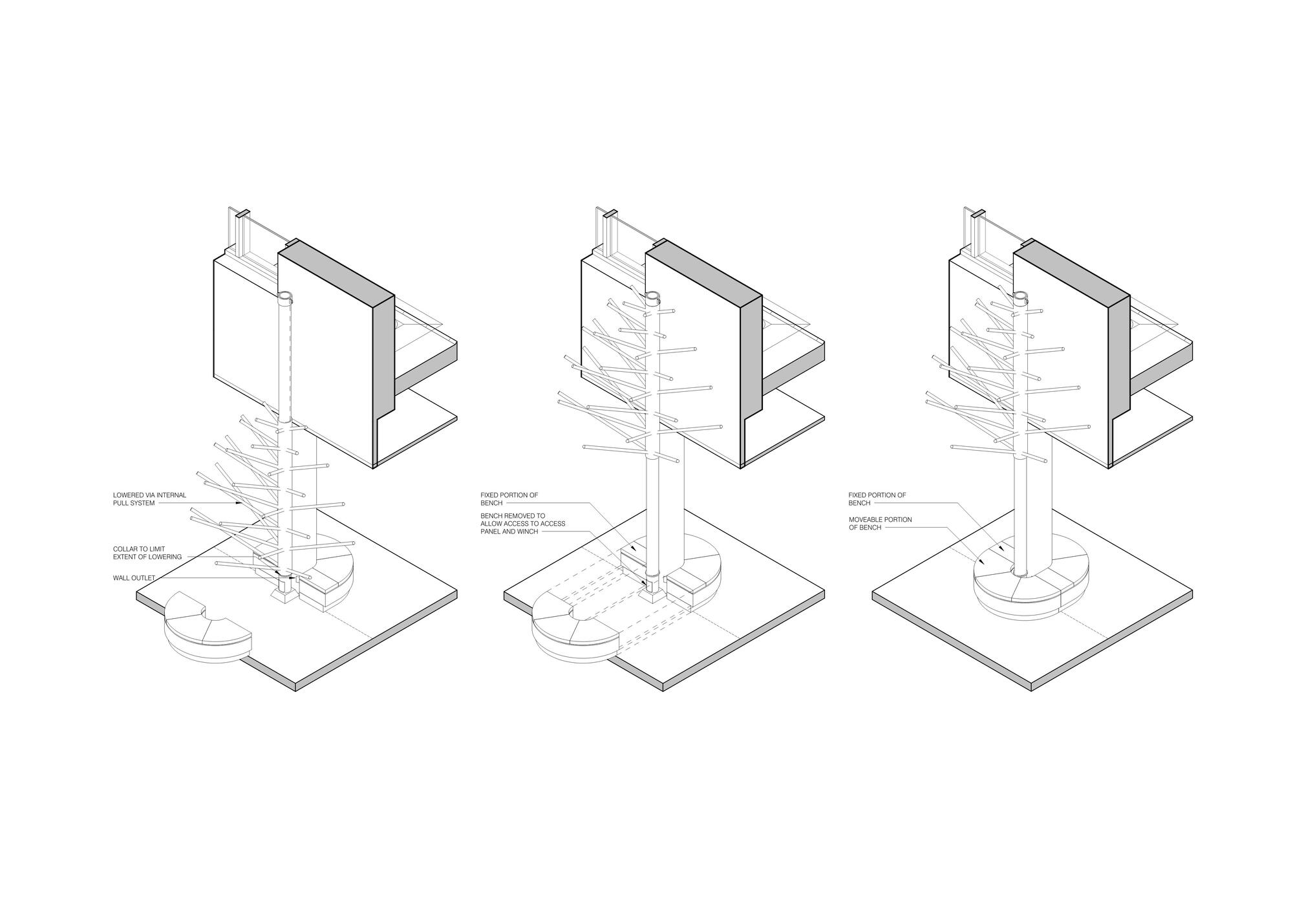 LOWERED VIA INTERNAL PULL SYSTEM

COLLAR TO LIMIT EXTENT OF LOWERING

WALL OUTLET

FIXED PORTION OF BENCH

BENCH REMOVED TO ALLOW ACCESS TO ACCESS PANEL AND WINCH

FIXED PORTION OF BENCH

MOVEABLE PORTION OF BENCH