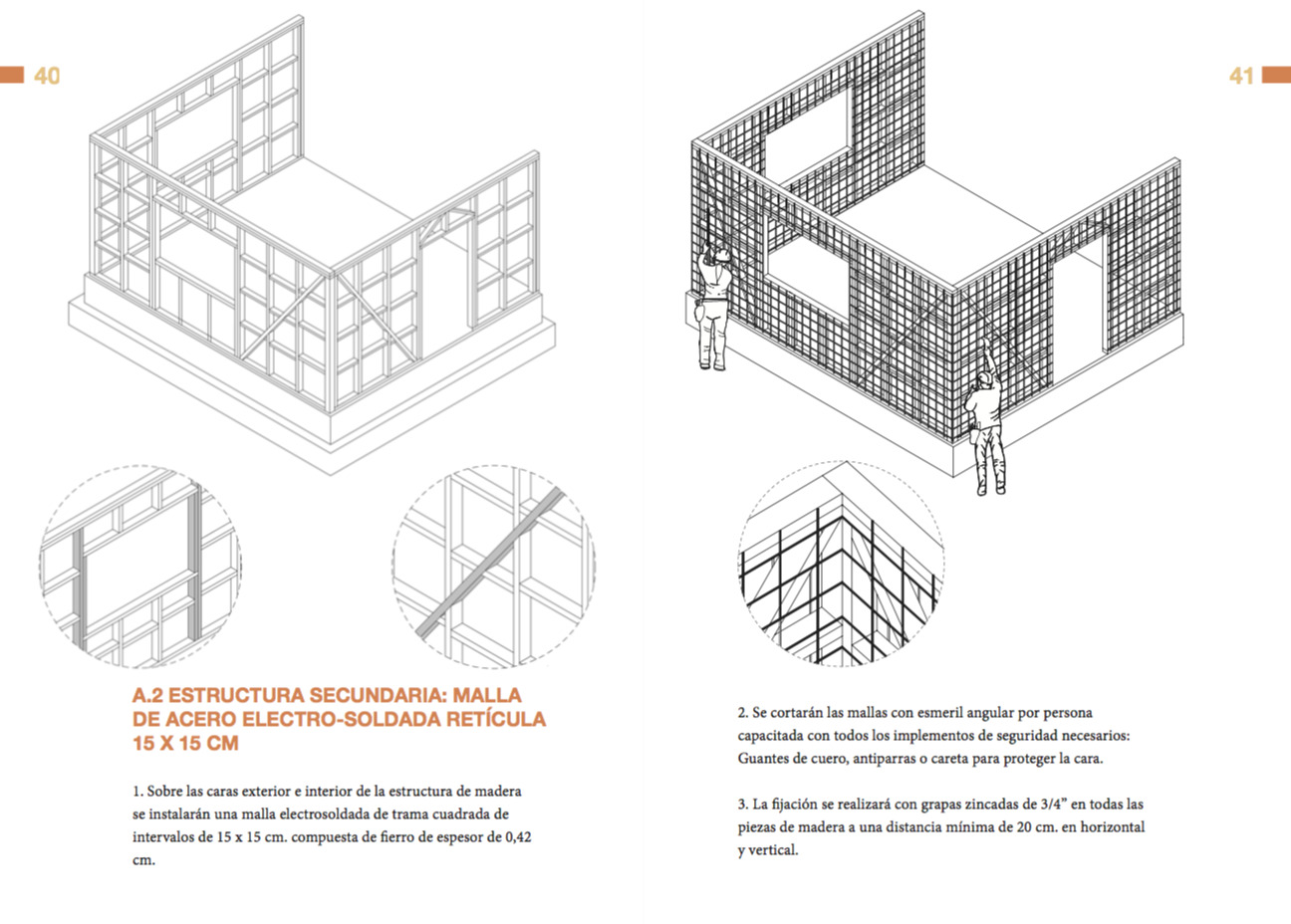 40

A.2 ESTRUCTURA SECUNDARIA: MALLA DE ACERO ELECTRO-SOLDADA RETÍCULA 15 X 15 CM

1. Sobre las caras exterior e interior de la estructura de madera se instalarán una malla electrosoldada de trama cuadrada de intervalos de 15 x 15 cm. compuesta de fierro de espesor de 0,42 cm.

41

2. Se cortarán las mallas con esmeril angular por persona capacitada con todos los implementos de seguridad necesarios: Guantes de cuero, antiparras o careta para proteger la cara.

3. La fijación se realizará con grapas zincadas de 3/4” en todas las piezas de madera a una distancia mínima de 20 cm. en horizontal y vertical.