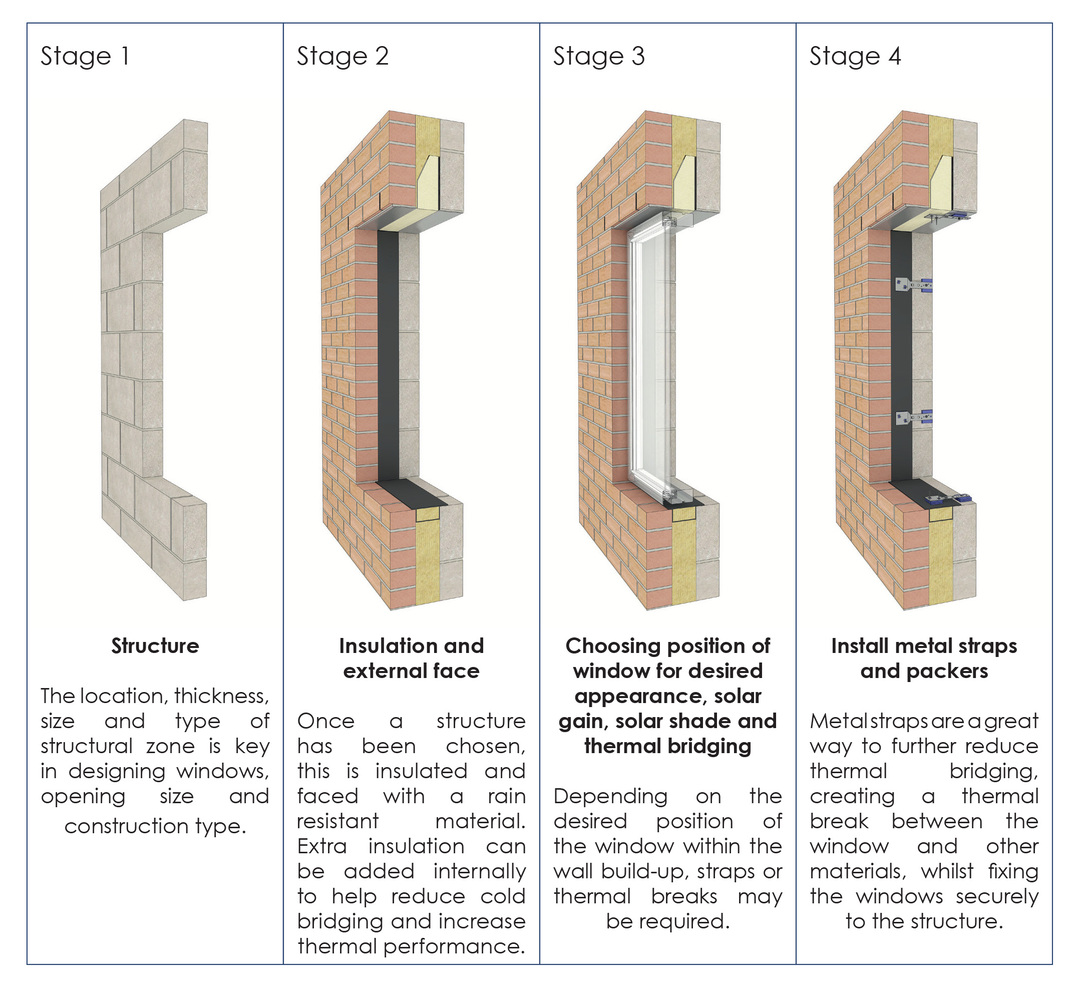 Stage 1

Structure

The location, thickness, size and type of structural zone is key in designing windows, opening size and construction type.

Stage 2

Insulation and external face

Once a structure has been chosen, this is insulated and faced with a rain resistant material. Extra insulation can be added internally to help reduce cold bridging and increase thermal performance.

Stage 3

Choosing position of window for desired appearance, solar gain, solar shade and thermal bridging

Depending on the desired position of the window within the wall build-up, straps or thermal breaks may be required.

Stage 4

Install metal straps and packers

Metal straps are a great way to further reduce thermal bridging, creating a thermal break between the window and other materials, whilst fixing the windows securely to the structure.