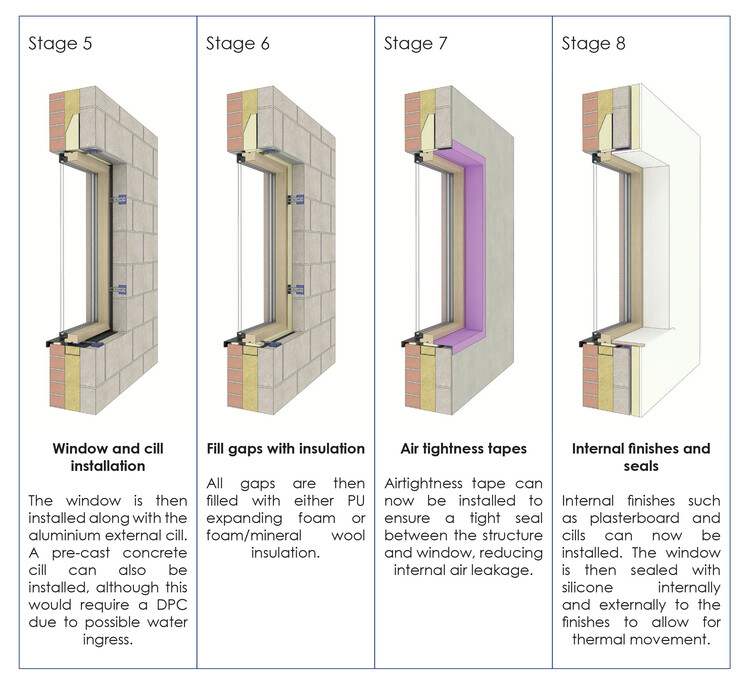 Stage 5

Window and cill installation

The window is then installed along with the aluminium external cill. A pre-cast concrete cill can also be installed, although this would require a DPC due to possible water ingress.

Stage 6

Fill gaps with insulation

All gaps are then filled with either PU expanding foam or foam/mineral wool insulation.

Stage 7

Air tightness tapes

Airtightness tape can now be installed to ensure a tight seal between the structure and window, reducing internal air leakage.

Stage 8

Internal finishes and seals

Internal finishes such as plasterboard and cills can now be installed. The window is then sealed with silicone internally and externally to the finishes to allow for thermal movement.