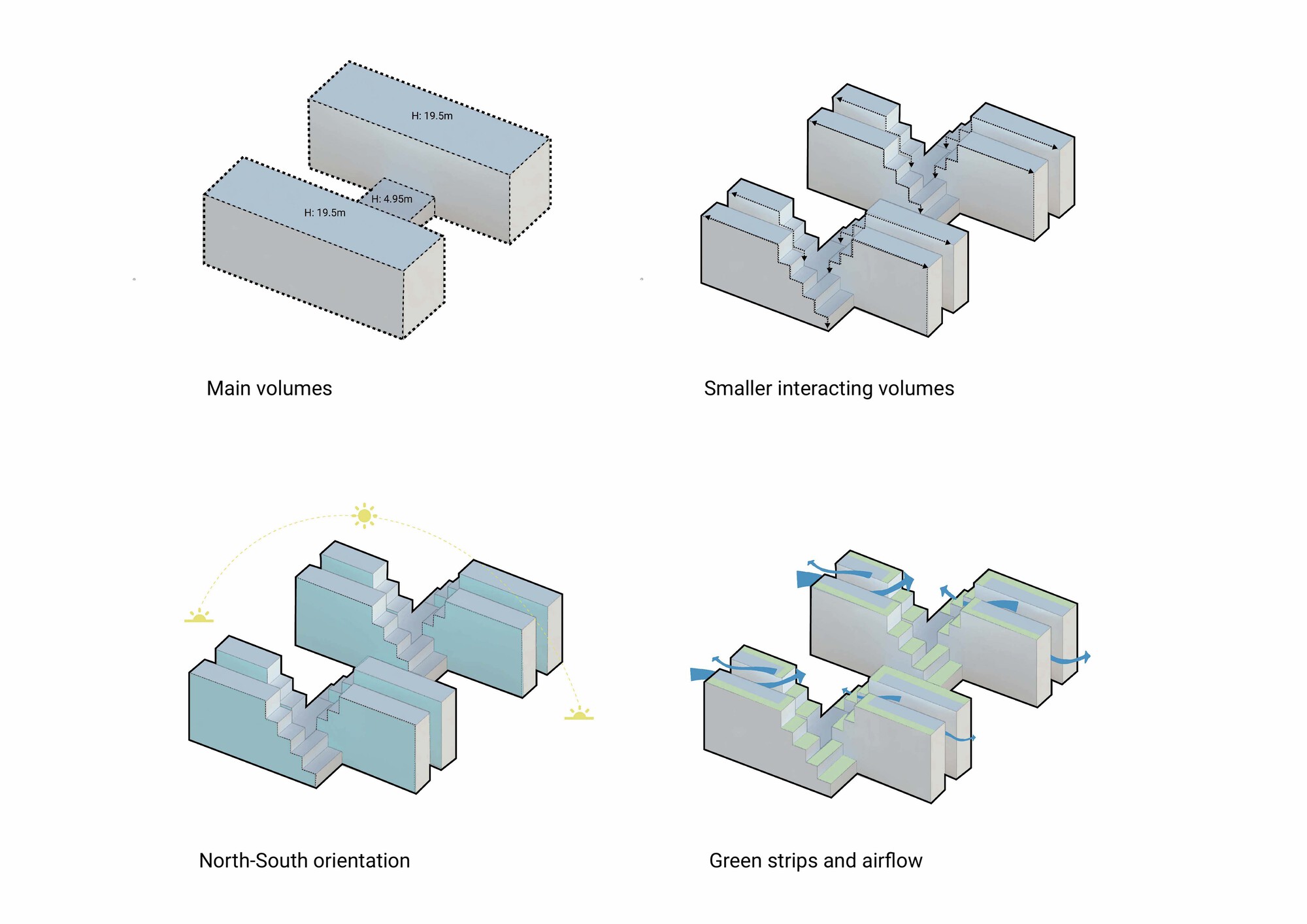 H: 19.5m

H: 4.95m

H: 19.5m

Main volumes

Smaller interacting volumes

North-South orientation

Green strips and airflow