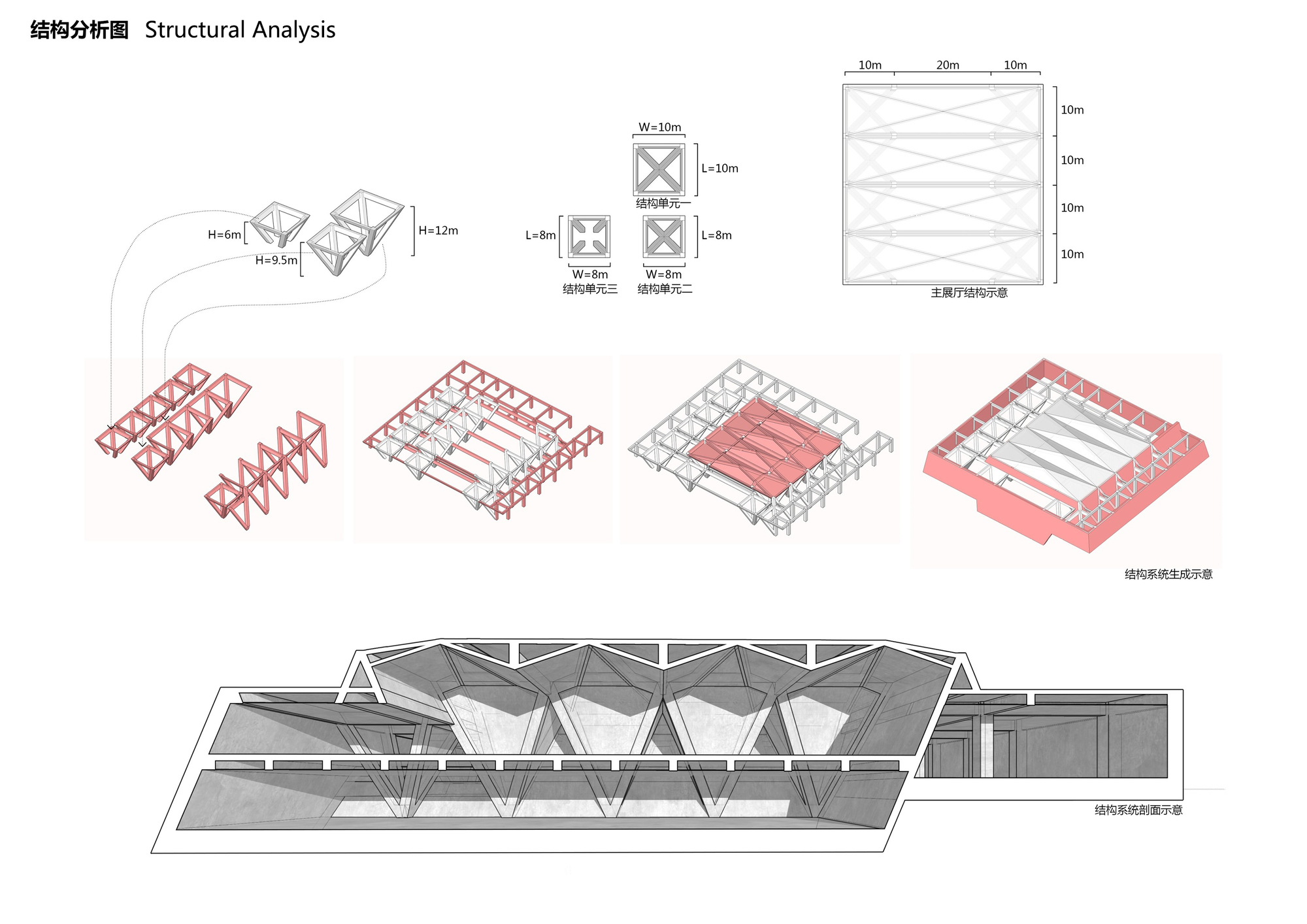 结构分析图 Structural Analysis

H=6m
H=9.5m
H=12m

W=10m
L=10m
结构单元一
L=8m
W=8m
结构单元三
L=8m
W=8m
结构单元二

10m 20m 10m
10m
10m
10m
10m
主展厅结构示意

结构系统生成示意

结构系统剖面示意