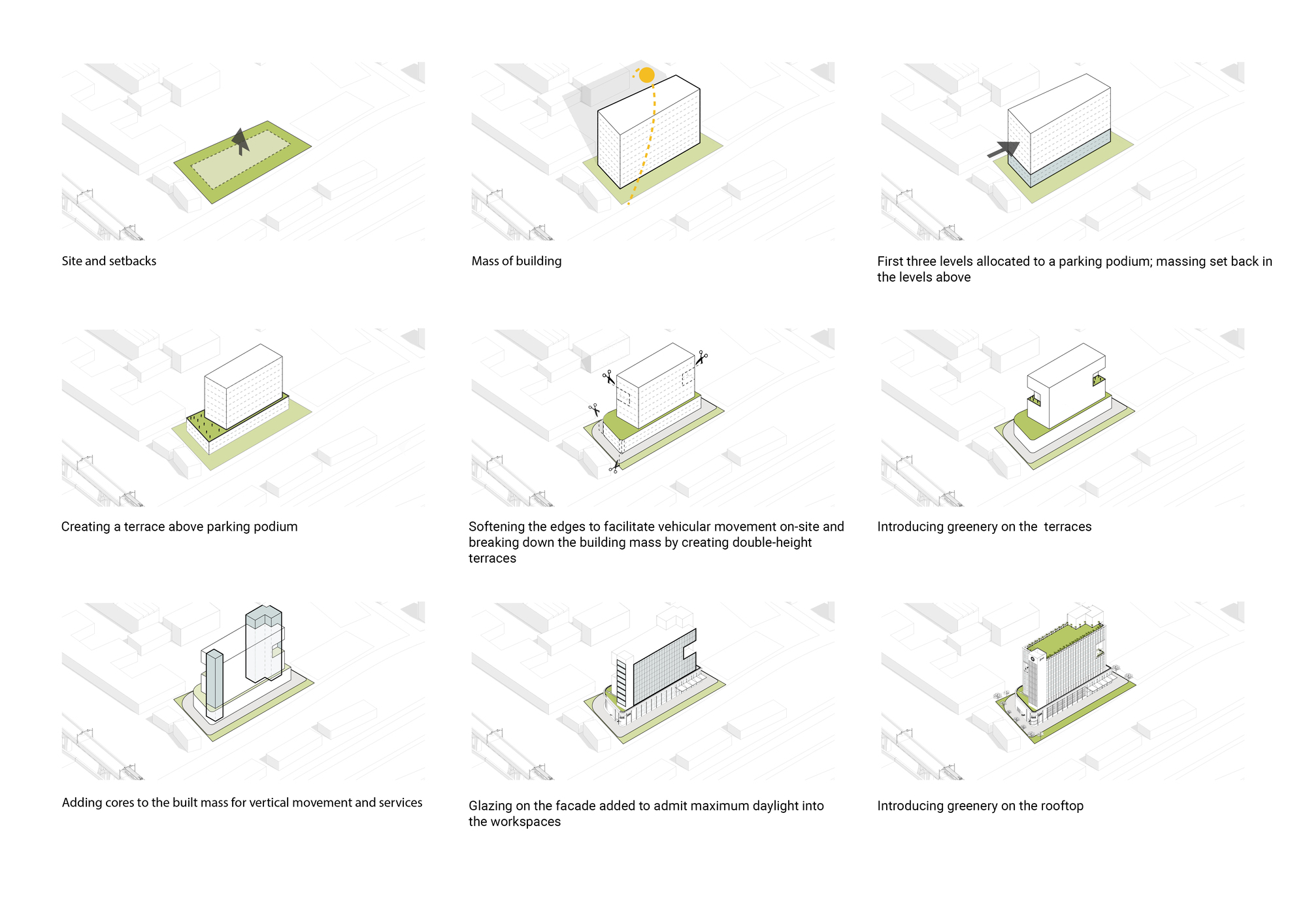 Site and setbacks

Mass of building

First three levels allocated to a parking podium; massing set back in the levels above

Creating a terrace above parking podium

Softening the edges to facilitate vehicular movement on-site and breaking down the building mass by creating double-height terraces

Introducing greenery on the  terraces

Adding cores to the built mass for vertical movement and services

Glazing on the facade added to admit maximum daylight into the workspaces

Introducing greenery on the rooftop