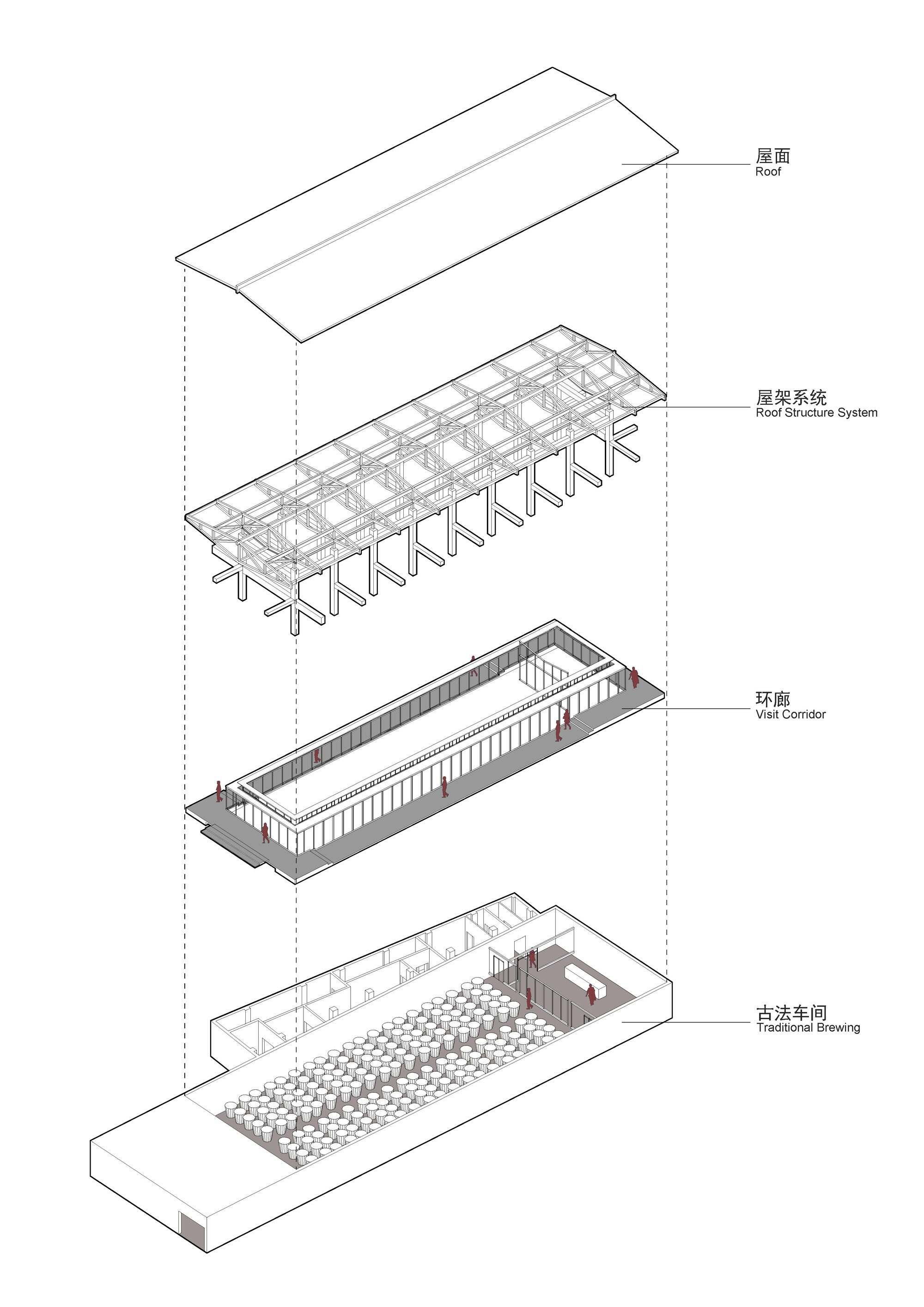 屋面
Roof

屋架系统
Roof Structure System

环廊
Visit Corridor

古法车间
Traditional Brewing