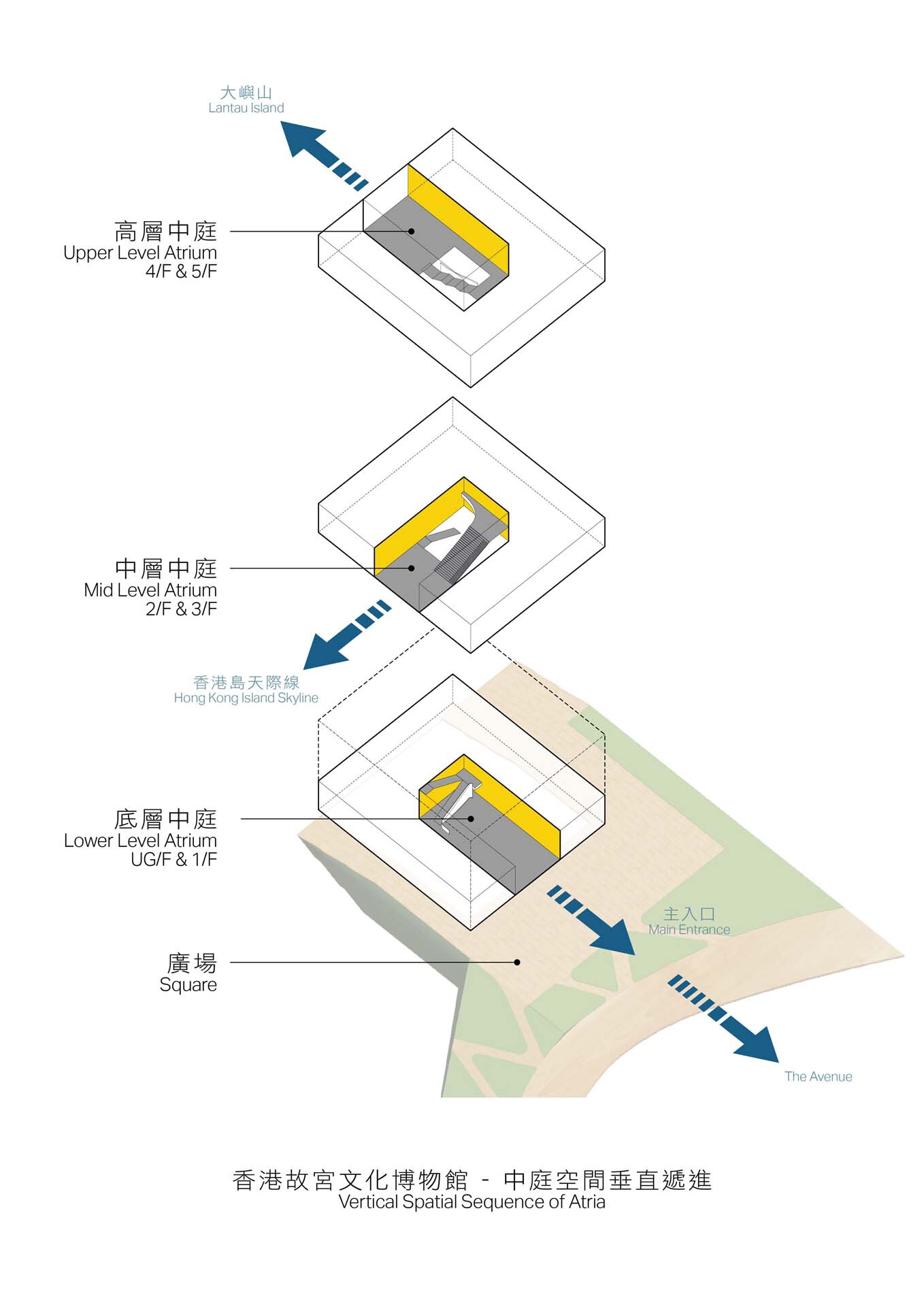 大嶼山
Lantau Island

高層中庭
Upper Level Atrium
4/F & 5/F

中層中庭
Mid Level Atrium
2/F & 3/F

香港島天際線
Hong Kong Island Skyline

底層中庭
Lower Level Atrium
UG/F & 1/F

主入口
Main Entrance

廣場
Square

The Avenue

香港故宮文化博物館 - 中庭空間垂直遞進
Vertical Spatial Sequence of Atria