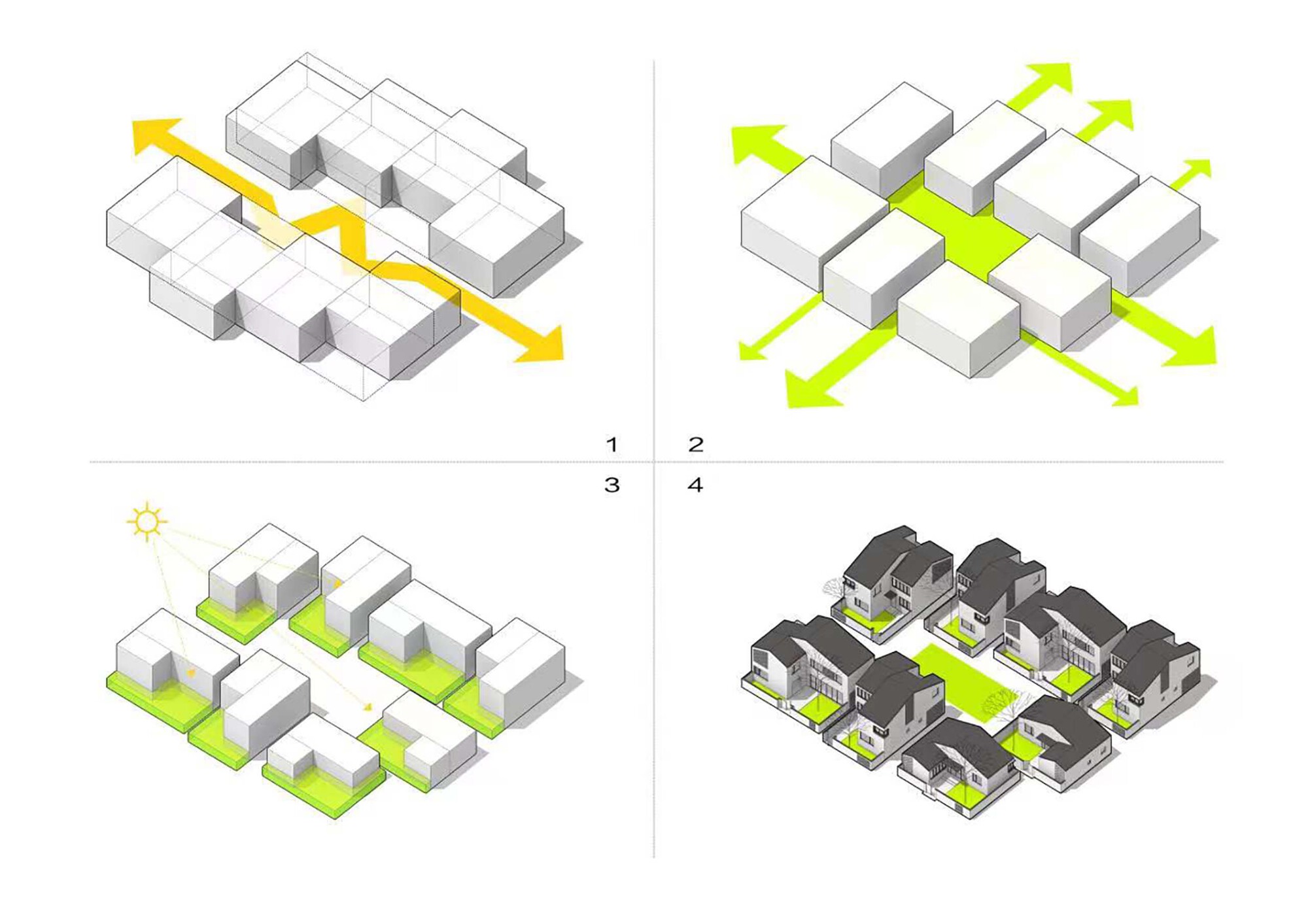 1

2

3

4