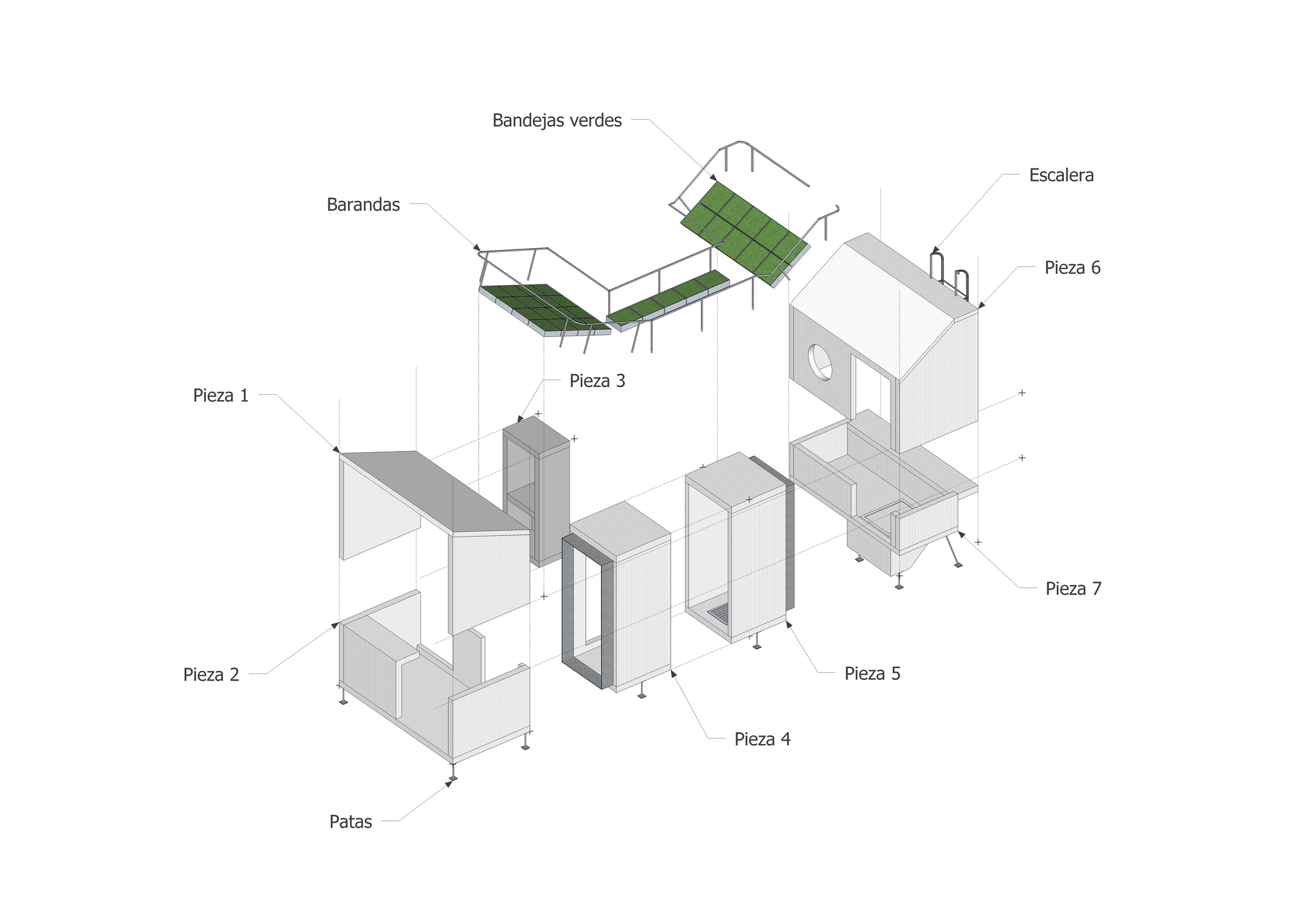 Bandejas verdes

Escalera

Barandas

Pieza 6

Pieza 3

Pieza 1

Pieza 7

Pieza 2

Pieza 5

Pieza 4

Patas