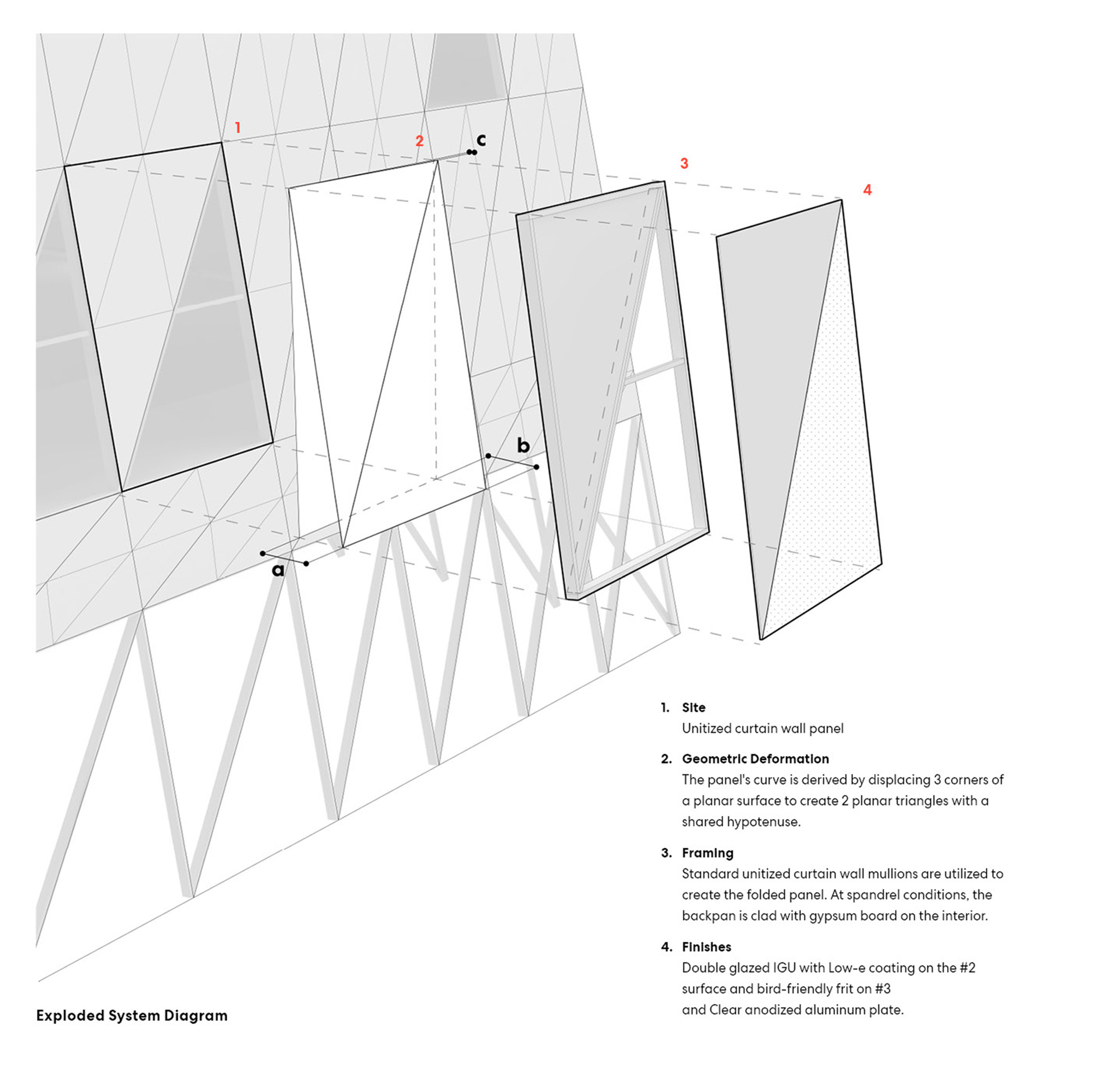 1

2

c

3

4

b

a

1. Site
Unitized curtain wall panel

2. Geometric Deformation
The panel's curve is derived by displacing 3 corners of a planar surface to create 2 planar triangles with a shared hypotenuse.

3. Framing
Standard unitized curtain wall mullions are utilized to create the folded panel. At spandrel conditions, the backpan is clad with gypsum board on the interior.

4. Finishes
Double glazed IGU with Low-e coating on the #2 surface and bird-friendly frit on #3
and Clear anodized aluminum plate.

Exploded System Diagram