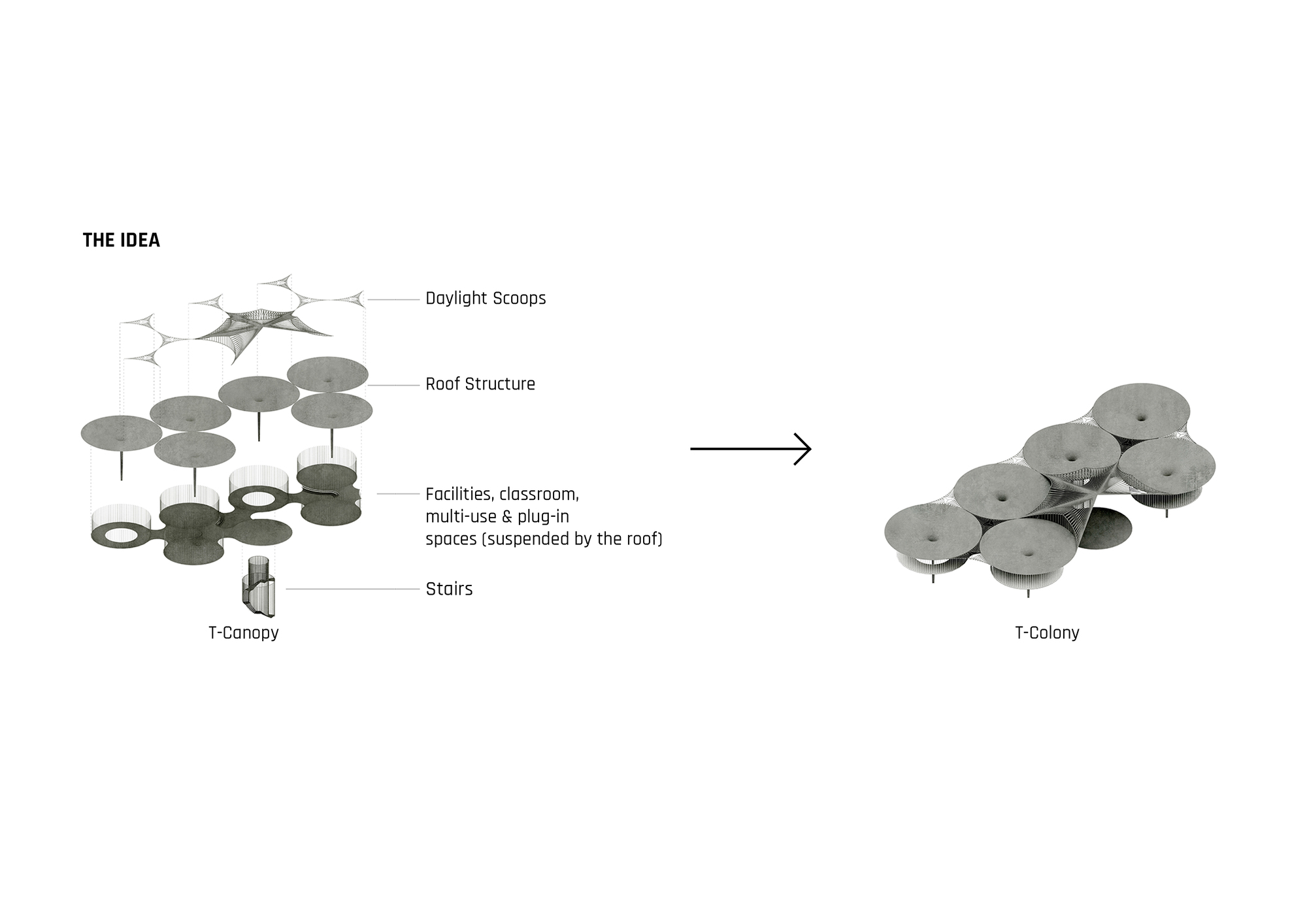 THE IDEA

Daylight Scoops

Roof Structure

Facilities, classroom, multi-use & plug-in spaces (suspended by the roof)

Stairs

T-Canopy

T-Colony