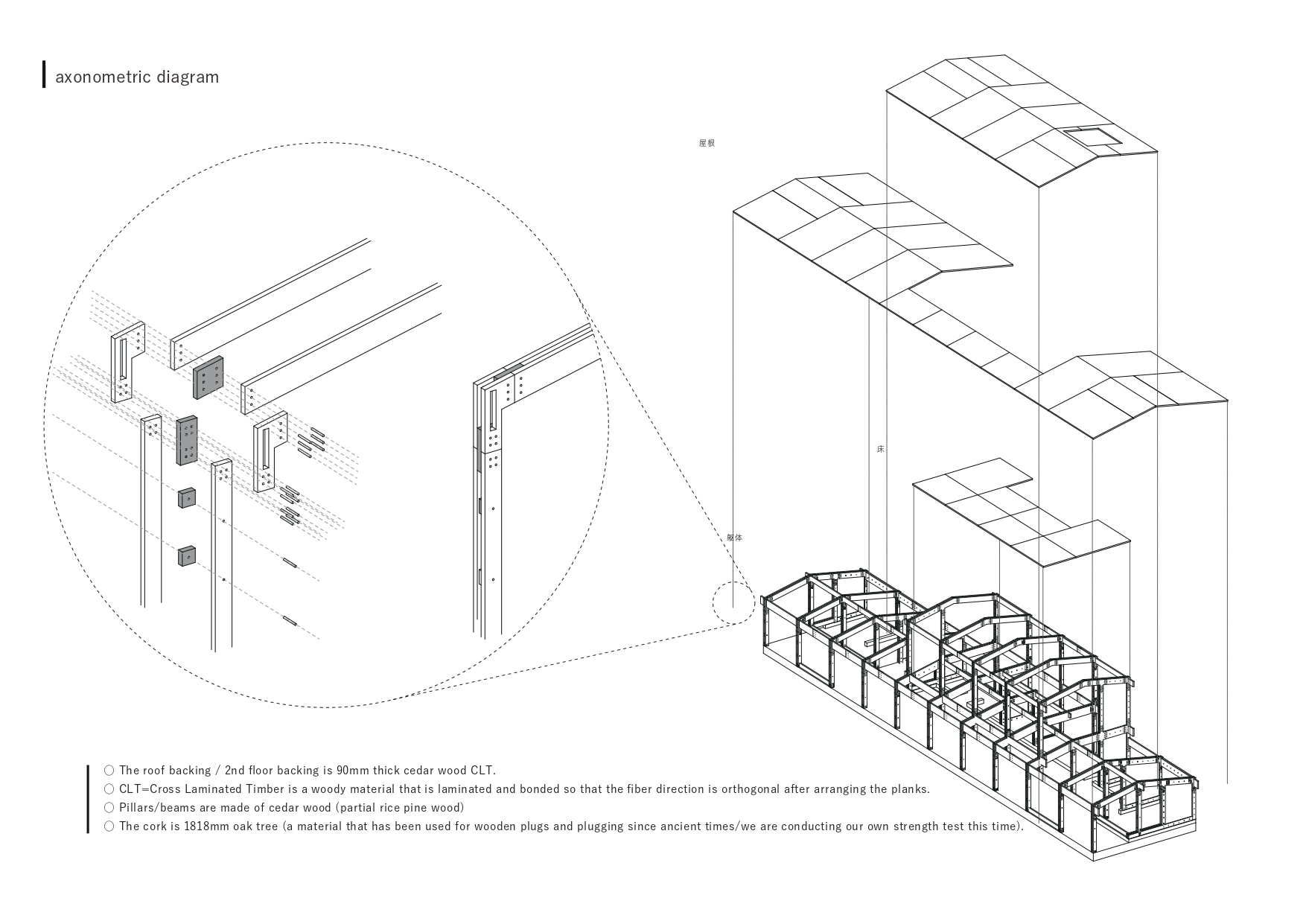 axonometric diagram

屋根

床

躯体

○ The roof backing / 2nd floor backing is 90mm thick cedar wood CLT.
○ CLT=Cross Laminated Timber is a woody material that is laminated and bonded so that the fiber direction is orthogonal after arranging the planks.
○ Pillars/beams are made of cedar wood (partial rice pine wood)
○ The cork is 1818mm oak tree (a material that has been used for wooden plugs and plugging since ancient times/we are conducting our own strength test this time).