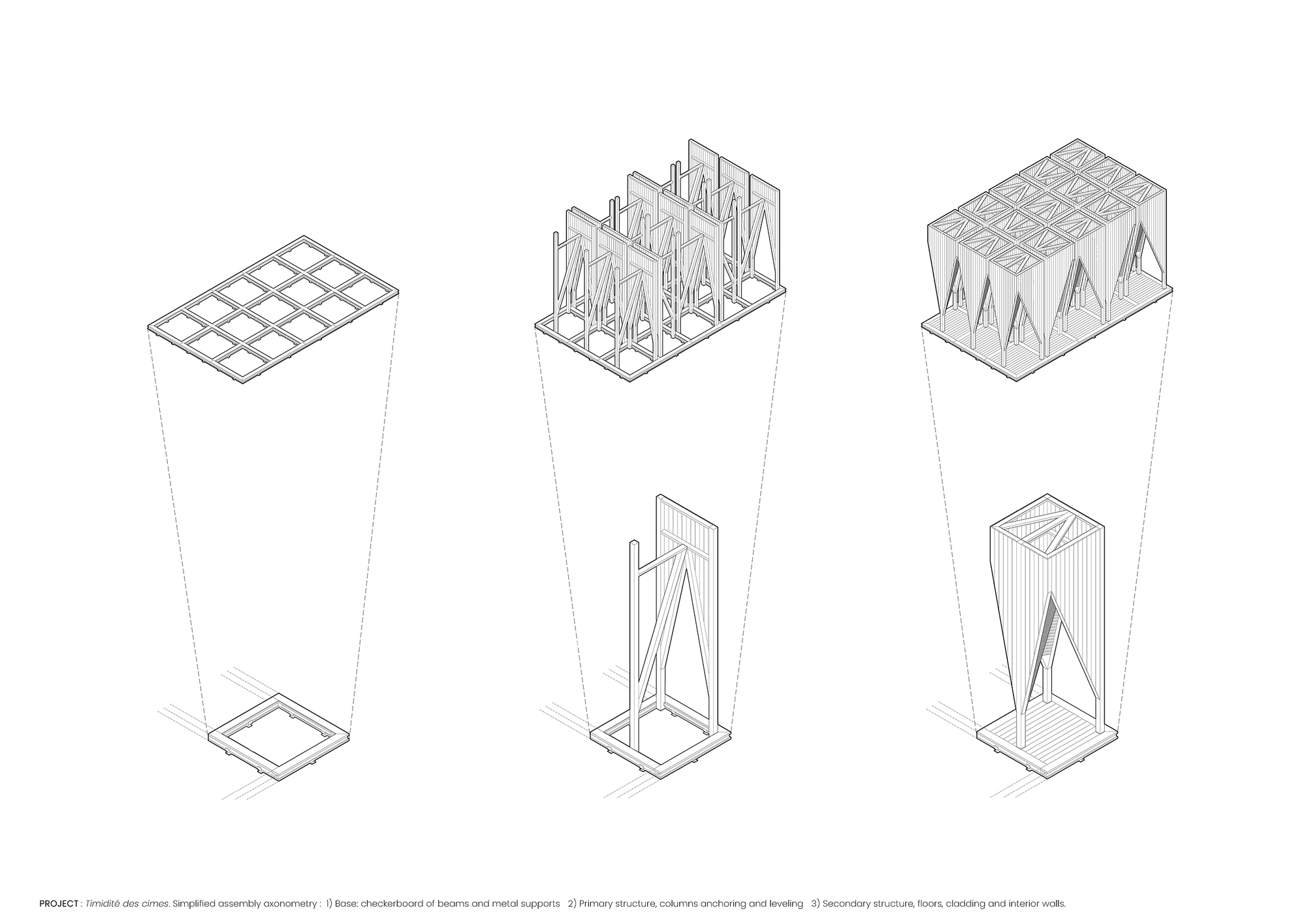 PROJECT : Timidité des cimes. Simplified assembly axonometry : 1) Base: checkerboard of beams and metal supports 2) Primary structure, columns anchoring and leveling 3) Secondary structure, floors, cladding and interior walls.