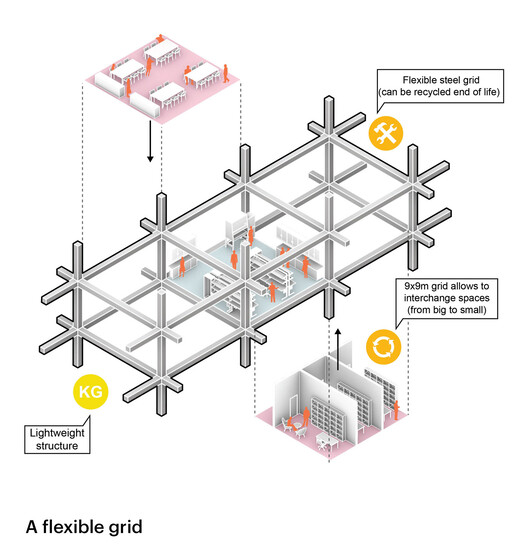 Flexible steel grid
(can be recycled end of life)

9x9m grid allows to
interchange spaces
(from big to small)

KG

Lightweight
structure

A flexible grid