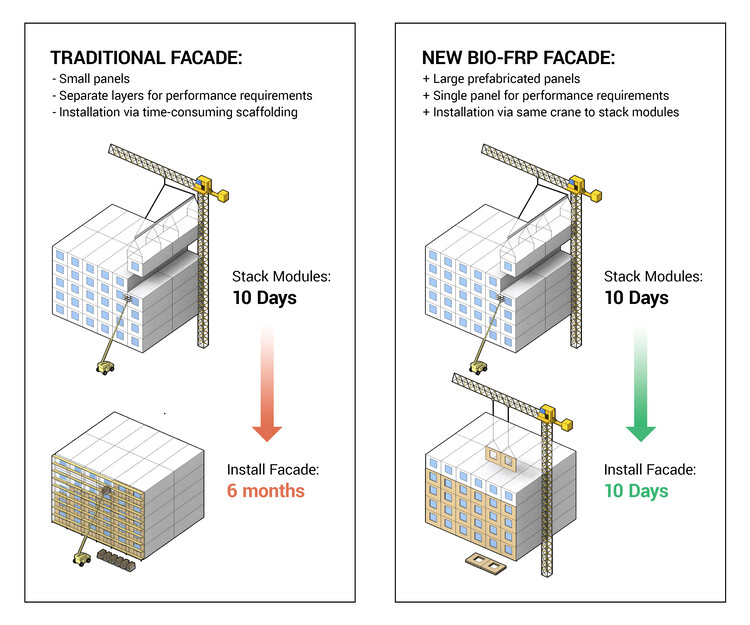 TRADITIONAL FACADE:
- Small panels
- Separate layers for performance requirements
- Installation via time-consuming scaffolding

Stack Modules:
10 Days

Install Facade:
6 months

NEW BIO-FRP FACADE:
+ Large prefabricated panels
+ Single panel for performance requirements
+ Installation via same crane to stack modules

Stack Modules:
10 Days

Install Facade:
10 Days