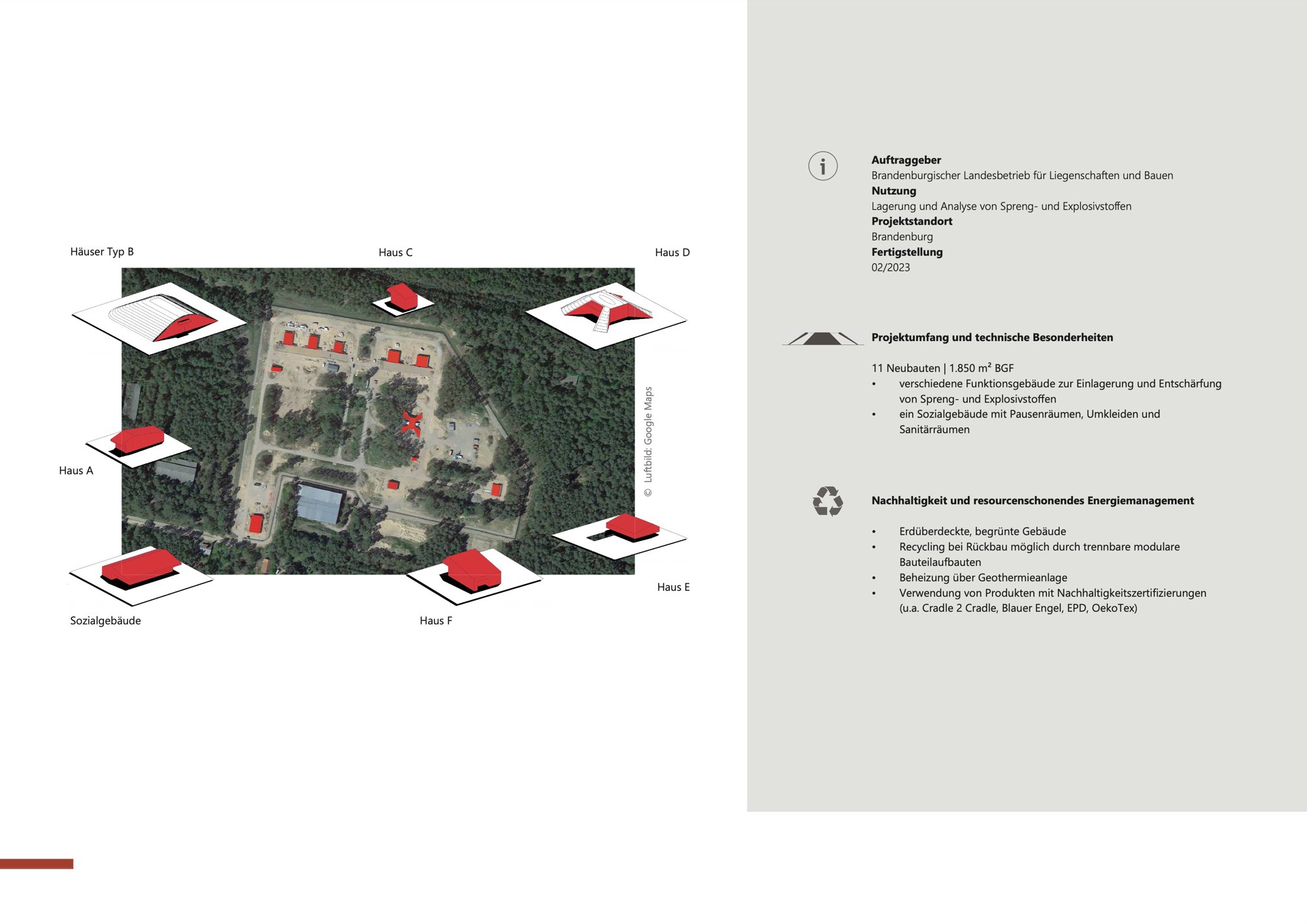 Häuser Typ B

Haus C

Haus D

Haus A

© Luftbild: Google Maps

Haus E

Sozialgebäude

Haus F

Auftraggeber
Brandenburgischer Landesbetrieb für Liegenschaften und Bauen
Nutzung
Lagerung und Analyse von Spreng- und Explosivstoffen
Projektstandort
Brandenburg
Fertigstellung
02/2023

Projektumfang und technische Besonderheiten

11 Neubauten | 1.850 m² BGF
• verschiedene Funktionsgebäude zur Einlagerung und Entschärfung von Spreng- und Explosivstoffen
• ein Sozialgebäude mit Pausenräumen, Umkleiden und Sanitärräumen

Nachhaltigkeit und resourcenschonendes Energiemanagement

• Erdüberdeckte, begrünte Gebäude
• Recycling bei Rückbau möglich durch trennbare modulare Bauteilaufbauten
• Beheizung über Geothermieanlage
• Verwendung von Produkten mit Nachhaltigkeitszertifizierungen (u.a. Cradle 2 Cradle, Blauer Engel, EPD, OekoTex)