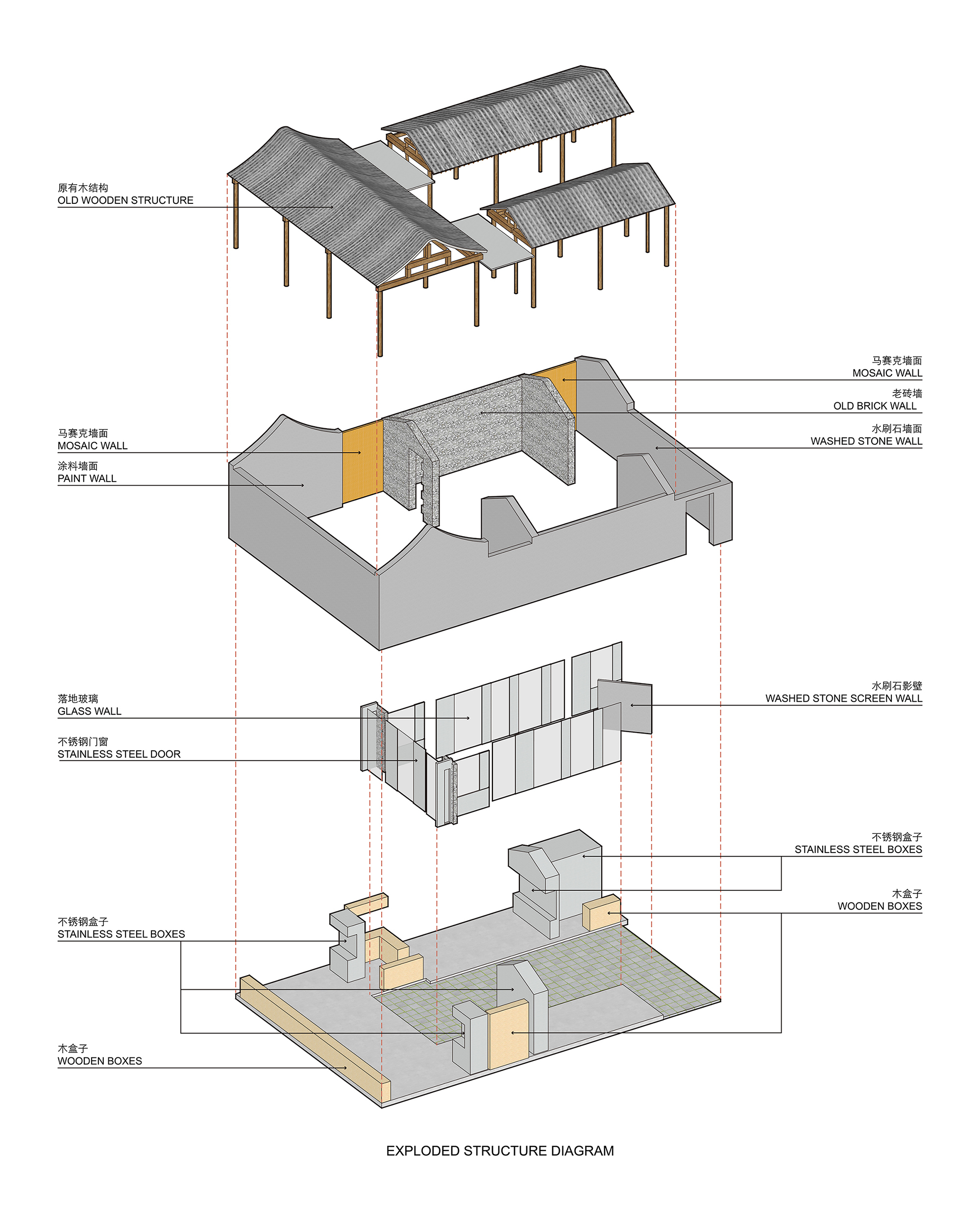 原有木结构
OLD WOODEN STRUCTURE

马赛克墙面
MOSAIC WALL

老砖墙
OLD BRICK WALL

水刷石墙面
WASHED STONE WALL

马赛克墙面
MOSAIC WALL

涂料墙面
PAINT WALL

落地玻璃
GLASS WALL

不锈钢门窗
STAINLESS STEEL DOOR

水刷石影壁
WASHED STONE SCREEN WALL

不锈钢盒子
STAINLESS STEEL BOXES

木盒子
WOODEN BOXES

不锈钢盒子
STAINLESS STEEL BOXES

木盒子
WOODEN BOXES

EXPLODED STRUCTURE DIAGRAM