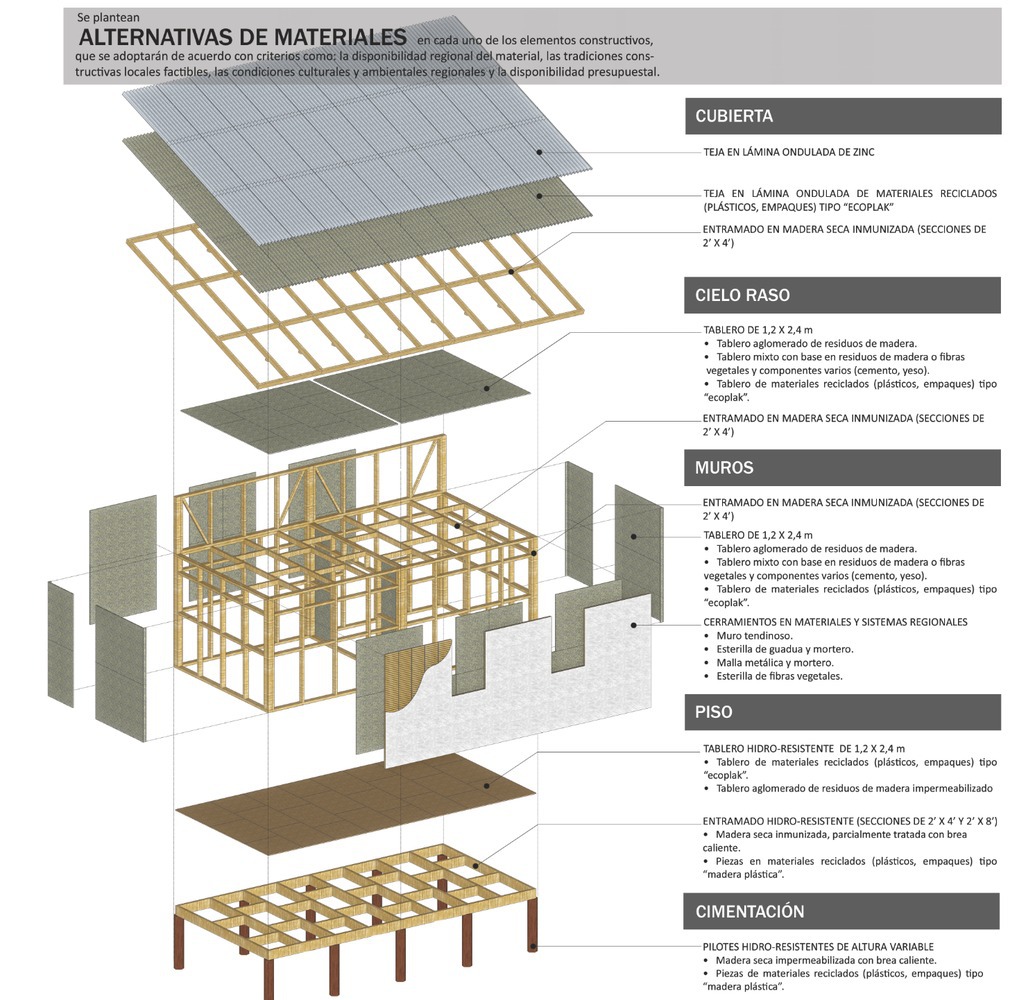 Se plantean
ALTERNATIVAS DE MATERIALES en cada uno de los elementos constructivos, que se adoptarán de acuerdo con criterios como: la disponibilidad regional del material, las tradiciones constructivas locales factibles, las condiciones culturales y ambientales regionales y la disponibilidad presupuestal.

CUBIERTA

TEJA EN LÁMINA ONDULADA DE ZINC

TEJA EN LÁMINA ONDULADA DE MATERIALES RECICLADOS (PLÁSTICOS, EMPAQUES) TIPO "ECOPLAK"

ENTRAMADO EN MADERA SECA INMUNIZADA (SECCIONES DE 2' X 4')

CIELO RASO

TABLERO DE 1,2 X 2,4 m
• Tablero aglomerado de residuos de madera.
• Tablero mixto con base en residuos de madera o fibras vegetales y componentes varios (cemento, yeso).
• Tablero de materiales reciclados (plásticos, empaques) tipo "ecoplak".

ENTRAMADO EN MADERA SECA INMUNIZADA (SECCIONES DE 2' X 4')

MUROS

ENTRAMADO EN MADERA SECA INMUNIZADA (SECCIONES DE 2' X 4')

TABLERO DE 1,2 X 2,4 m
• Tablero aglomerado de residuos de madera.
• Tablero mixto con base en residuos de madera o fibras vegetales y componentes varios (cemento, yeso).
• Tablero de materiales reciclados (plásticos, empaques) tipo "ecoplak".

CERRAMIENTOS EN MATERIALES Y SISTEMAS REGIONALES
• Muro tendinoso.
• Esterilla de guadua y mortero.
• Malla metálica y mortero.
• Esterilla de fibras vegetales.

PISO

TABLERO HIDRO-RESISTENTE DE 1,2 X 2,4 m
• Tablero de materiales reciclados (plásticos, empaques) tipo "ecoplak".
• Tablero aglomerado de residuos de madera impermeabilizado

ENTRAMADO HIDRO-RESISTENTE (SECCIONES DE 2' X 4' Y 2' X 8')
• Madera seca inmunizada, parcialmente tratada con brea caliente.
• Piezas en materiales reciclados (plásticos, empaques) tipo "madera plástica".

CIMENTACIÓN

PILOTES HIDRO-RESISTENTES DE ALTURA VARIABLE
• Madera seca impermeabilizada con brea caliente.
• Piezas de materiales reciclados (plásticos, empaques) tipo "madera plástica".