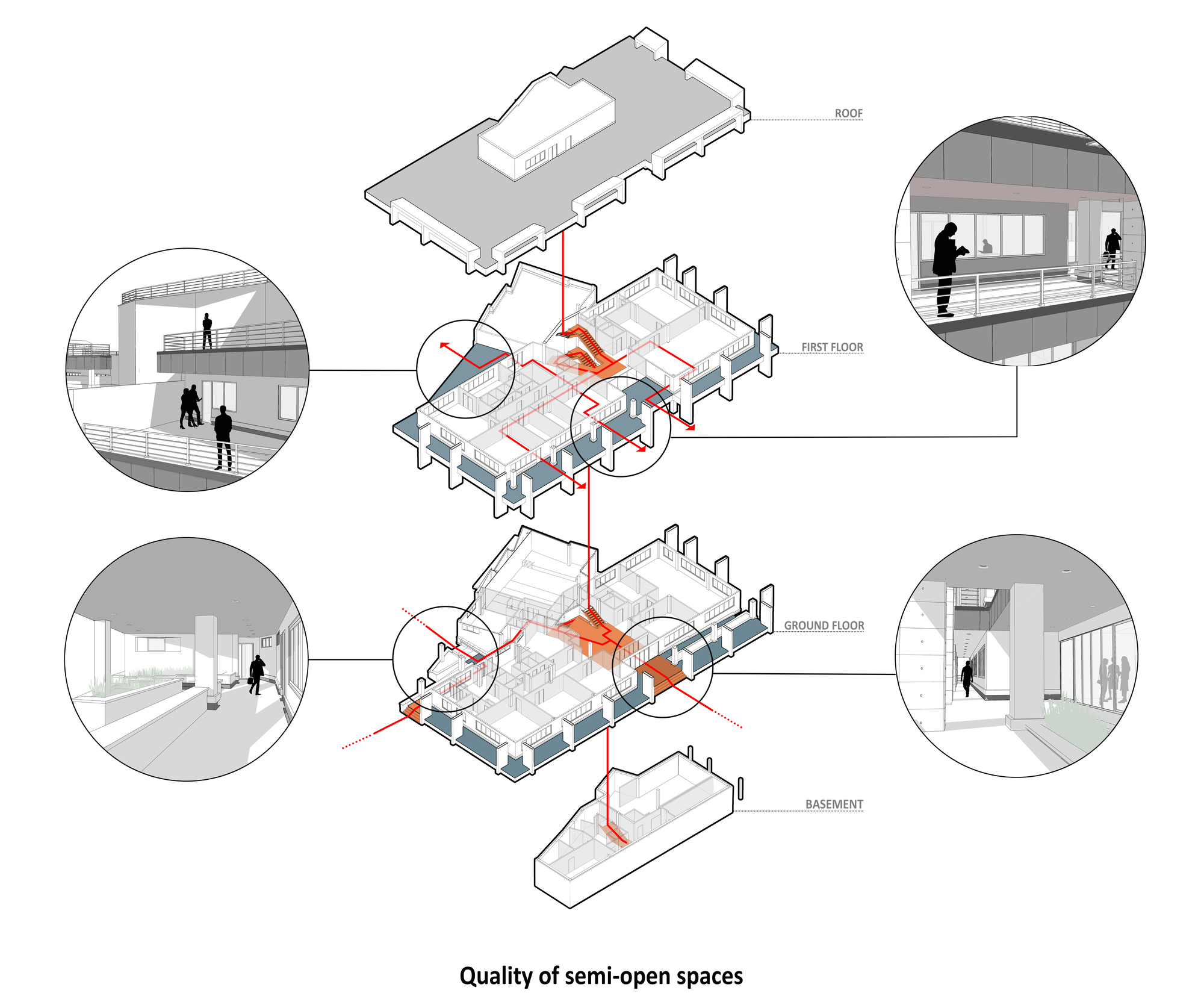 ROOF

FIRST FLOOR

GROUND FLOOR

BASEMENT

Quality of semi-open spaces