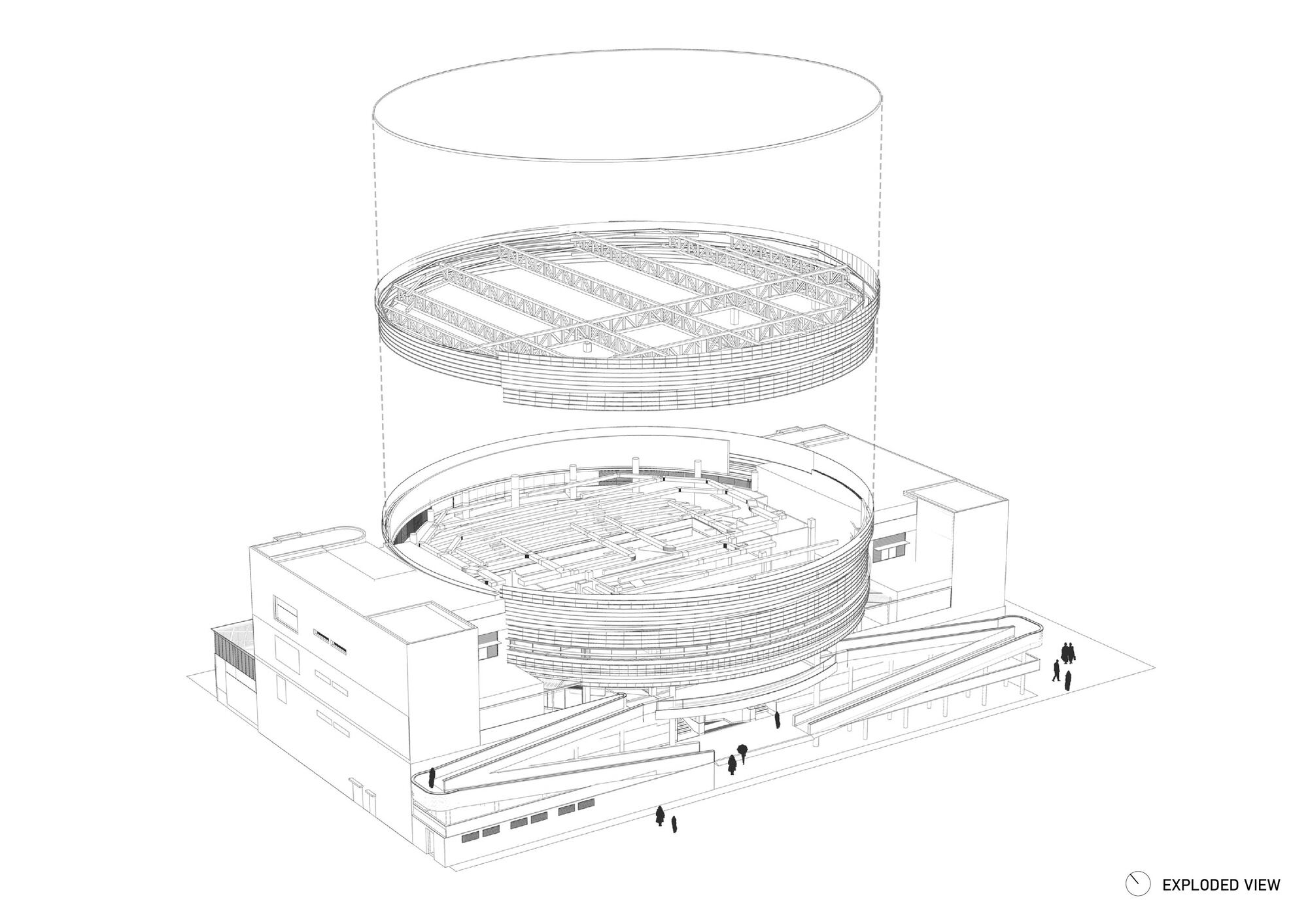 EXPLODED VIEW