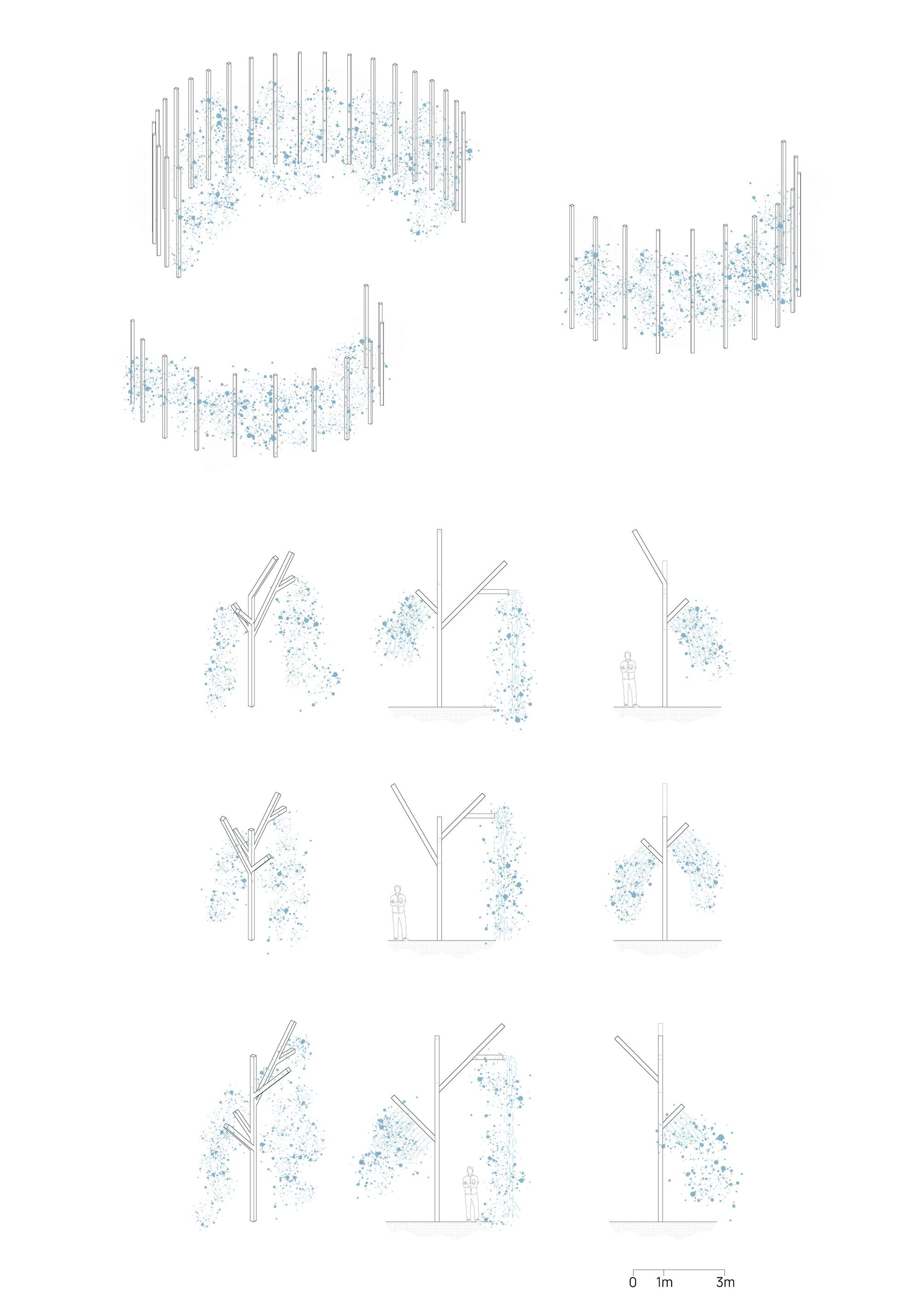 0 1m 3m