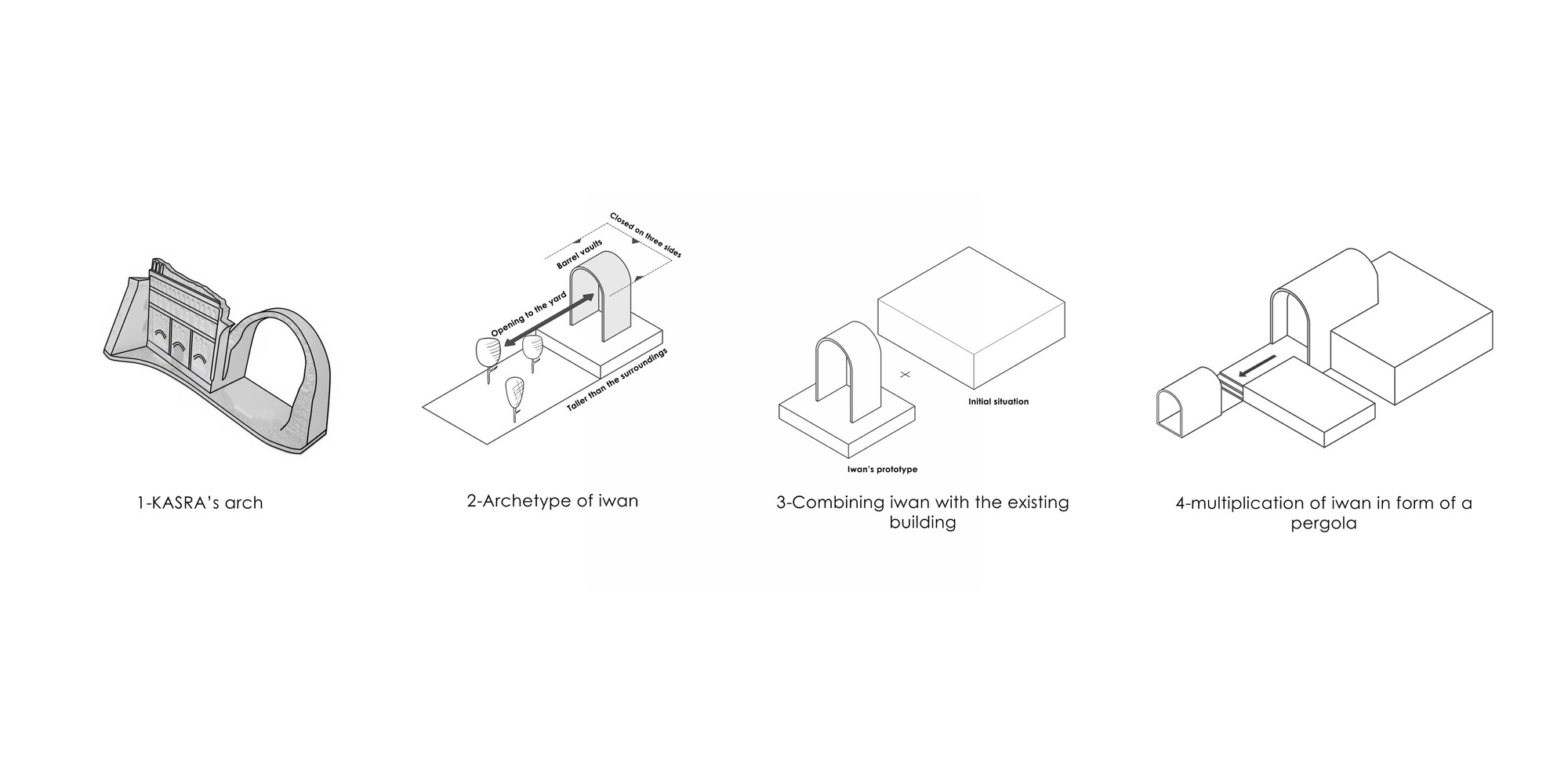 1-KASRA's arch

Closed on three sides

Barrel vaults

Opening to the yard

Taller than the surroundings

2-Archetype of iwan

Initial situation

Iwan's prototype

3-Combining iwan with the existing building

4-multiplication of iwan in form of a pergola