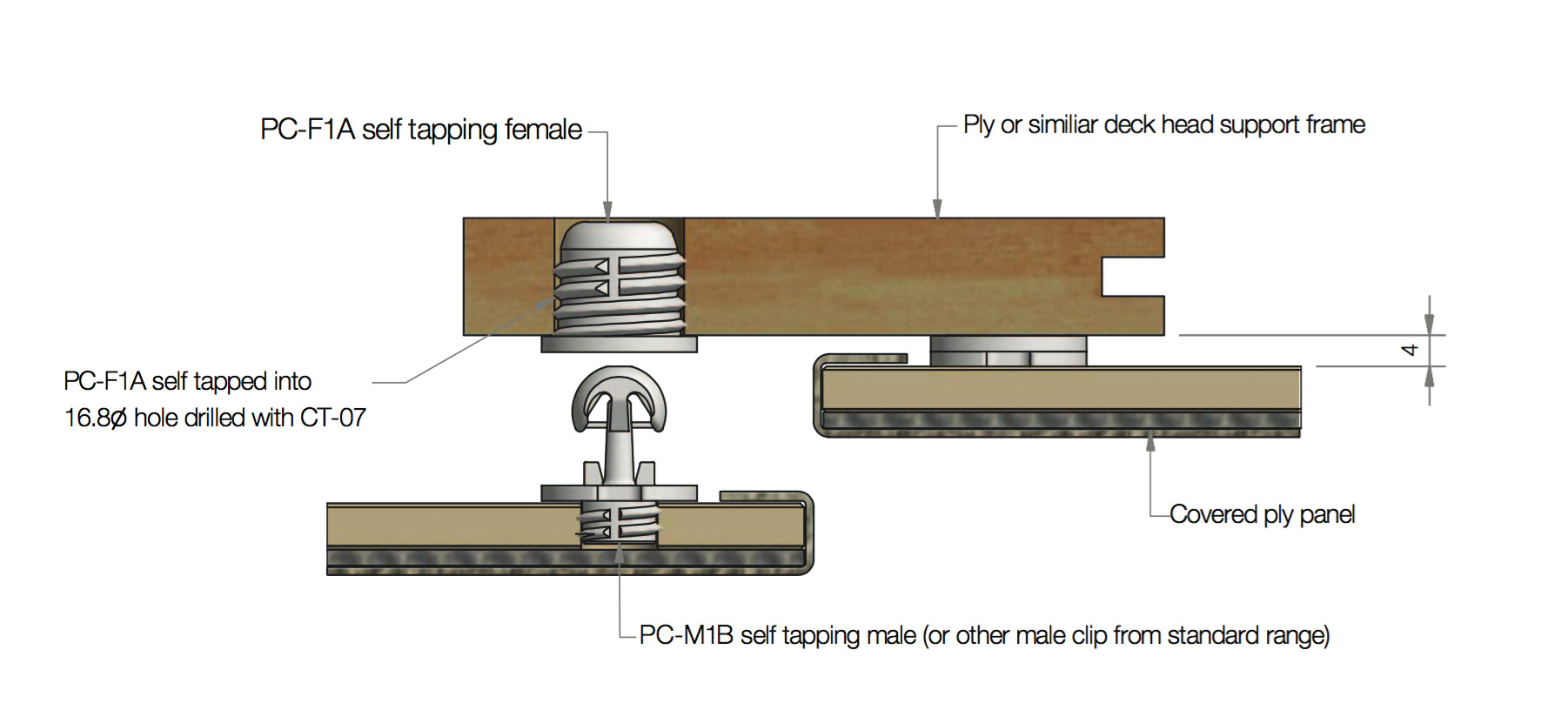 PC-F1A self tapping female

Ply or similiar deck head support frame

PC-F1A self tapped into 16.8ø hole drilled with CT-07

4

Covered ply panel

PC-M1B self tapping male (or other male clip from standard range)