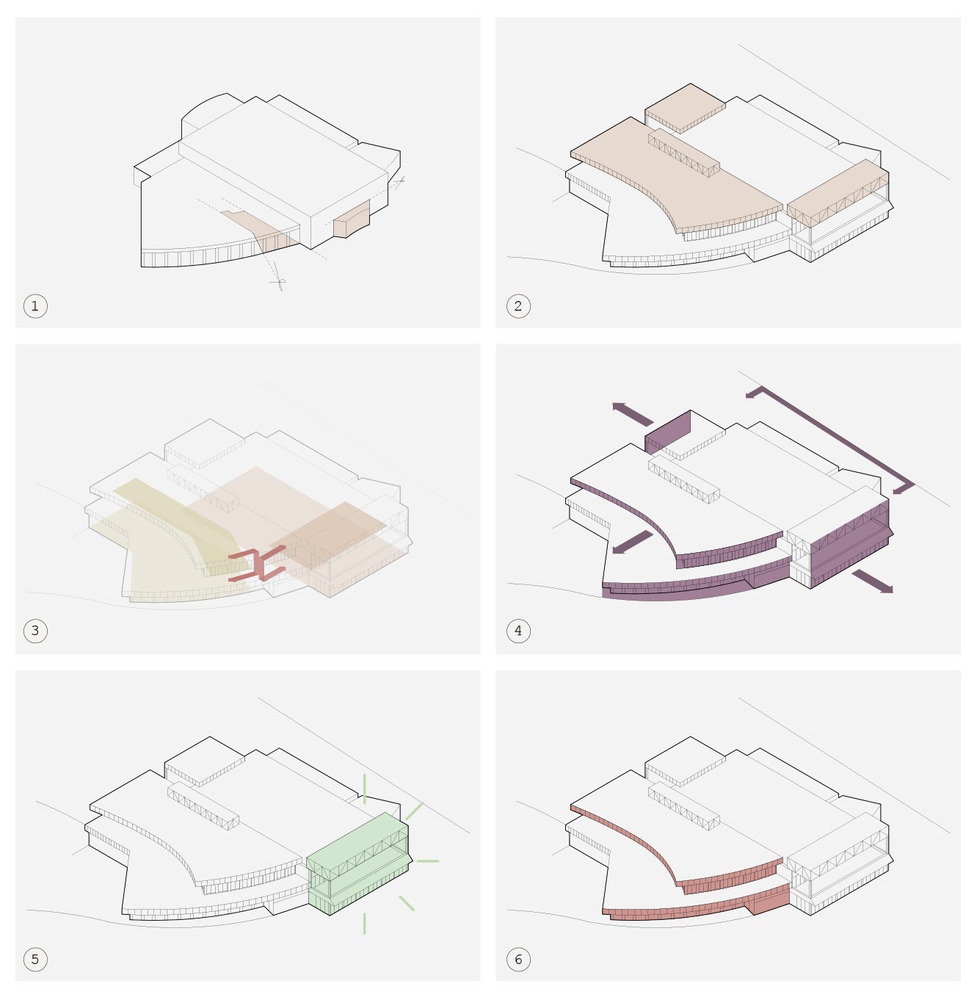 1

2

3

4

5

6