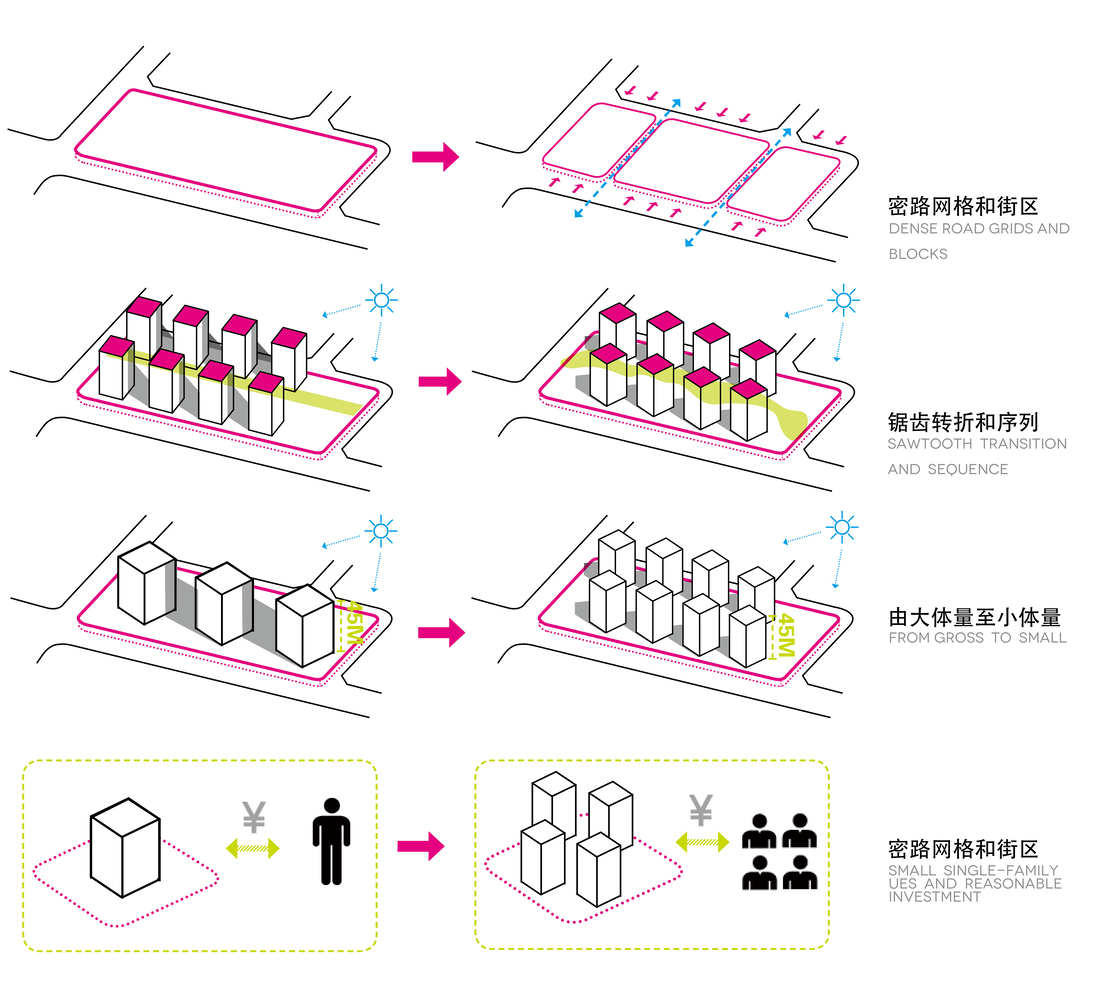 密路网格和街区
DENSE ROAD GRIDS AND BLOCKS

锯齿转折和序列
SAWTOOTH TRANSITION AND SEQUENCE

45M

45M

由大体量至小体量
FROM GROSS TO SMALL

¥

¥

密路网格和街区
SMALL SINGLE-FAMILY UES AND REASONABLE INVESTMENT