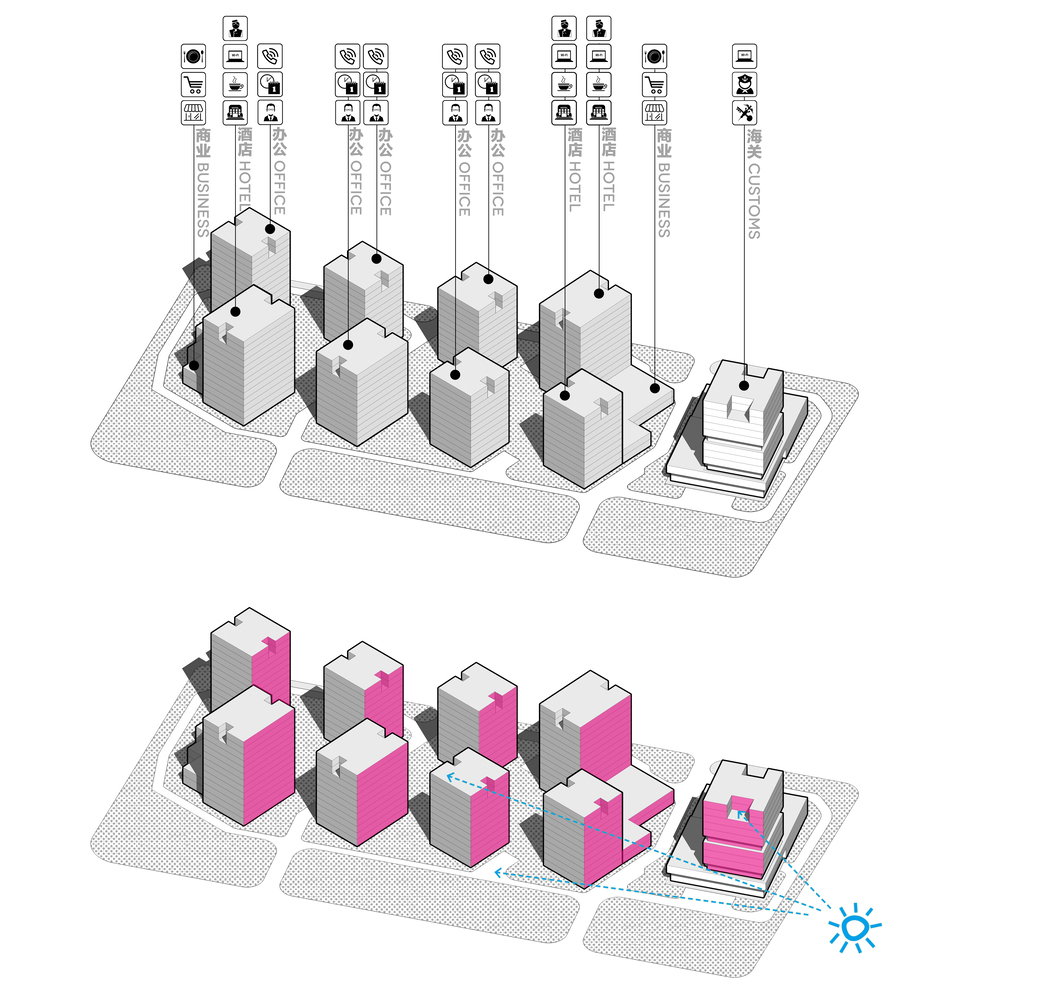 商业 BUSINESS
酒店 HOTEL
办公 OFFICE
办公 OFFICE
办公 OFFICE
办公 OFFICE
办公 OFFICE
酒店 HOTEL
酒店 HOTEL
商业 BUSINESS
海关 CUSTOMS