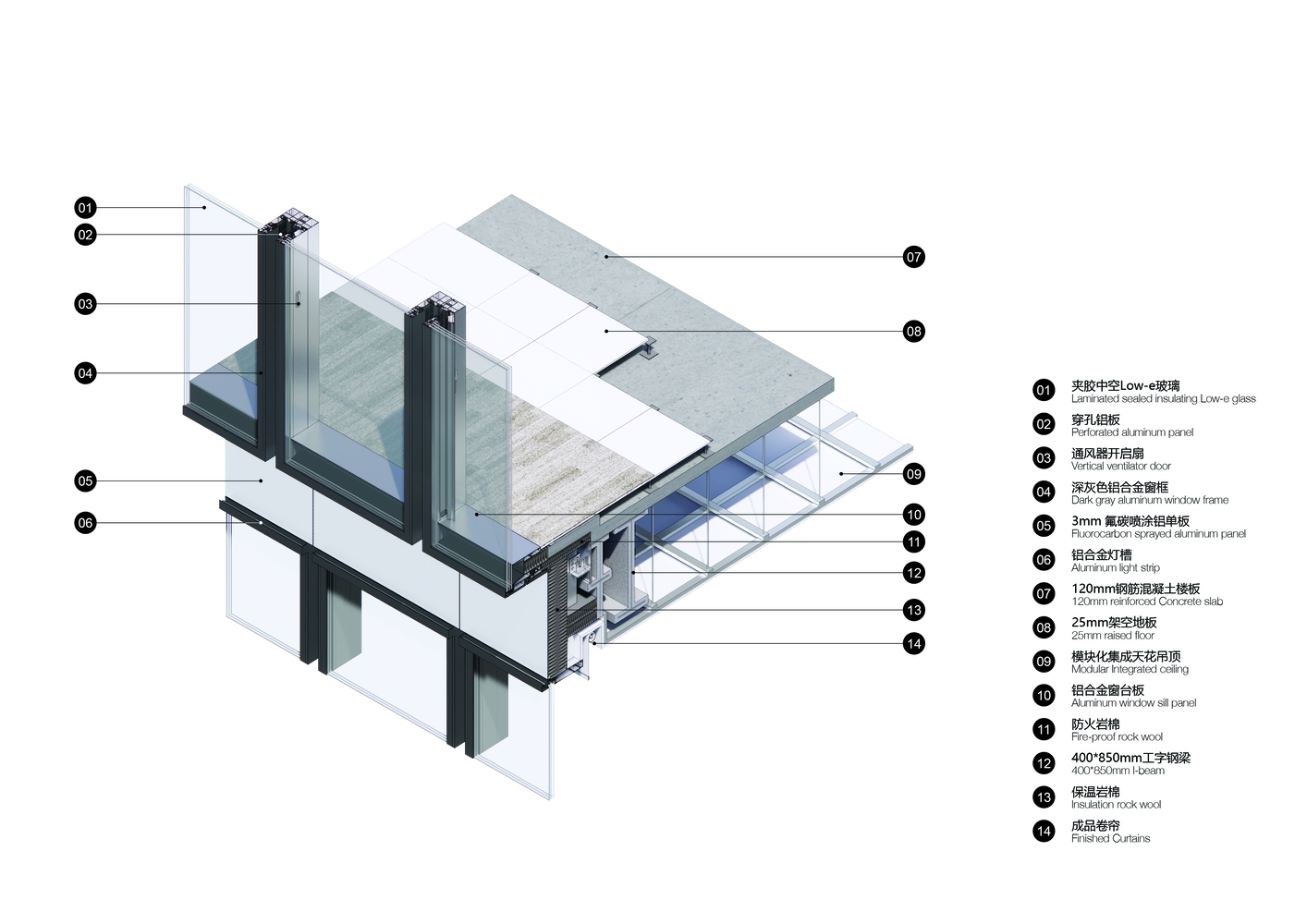 01
02
03
04
05
06
07
08
09
10
11
12
13
14

01 夹胶中空Low-e玻璃
Laminated sealed insulating Low-e glass

02 穿孔铝板
Perforated aluminum panel

03 通风器开启扇
Vertical ventilator door

04 深灰色铝合金窗框
Dark gray aluminum window frame

05 3mm 氟碳喷涂铝单板
Fluorocarbon sprayed aluminum panel

06 铝合金灯槽
Aluminum light strip

07 120mm钢筋混凝土楼板
120mm reinforced Concrete slab

08 25mm架空地板
25mm raised floor

09 模块化集成天花吊顶
Modular Integrated ceiling

10 铝合金窗台板
Aluminum window sill panel

11 防火岩棉
Fire-proof rock wool

12 400*850mm工字钢梁
400*850mm I-beam

13 保温岩棉
Insulation rock wool

14 成品卷帘
Finished Curtains