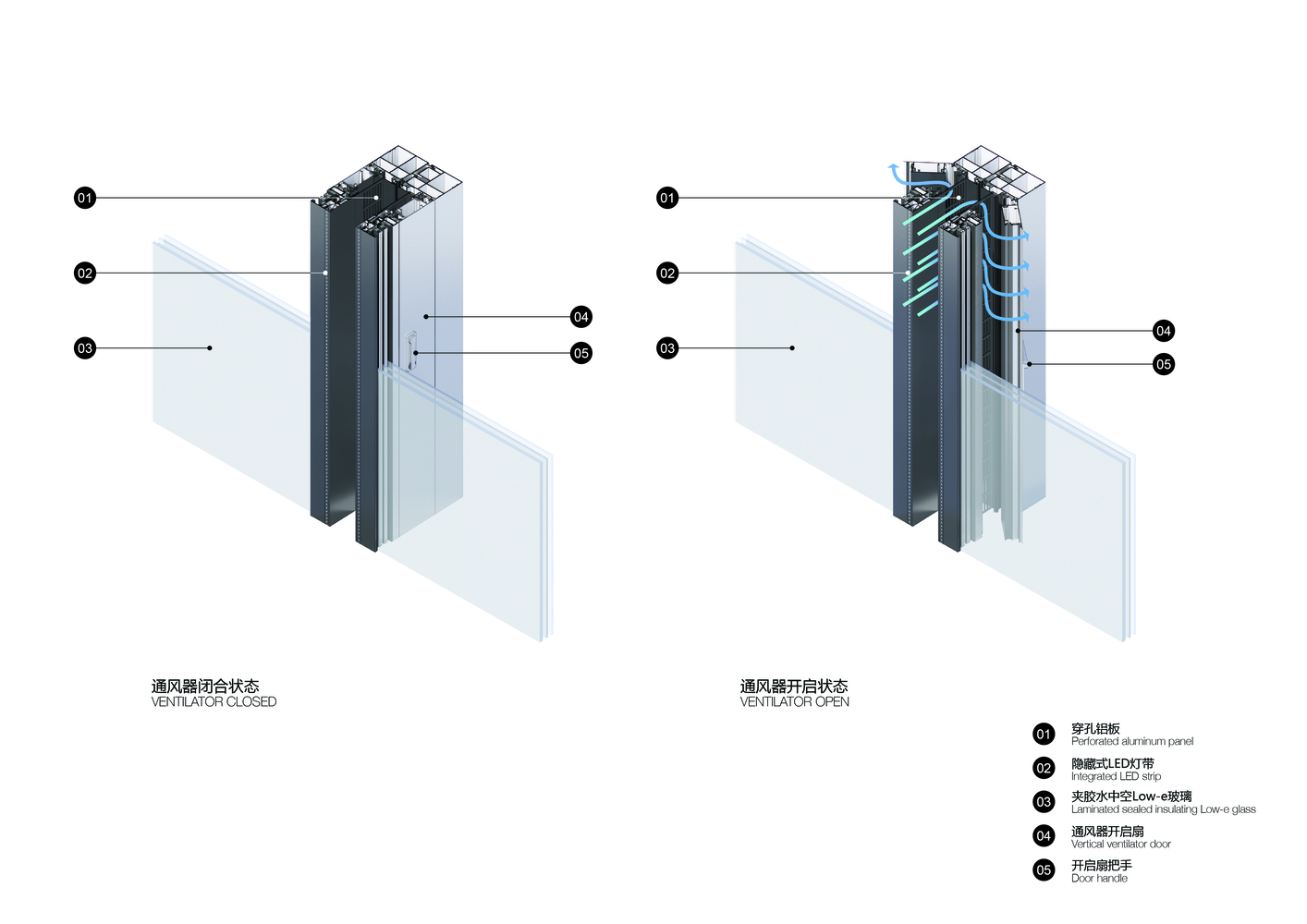 01
02
03
04
05

通风器闭合状态
VENTILATOR CLOSED

01
02
03
04
05

通风器开启状态
VENTILATOR OPEN

01 穿孔铝板
Perforated aluminum panel

02 隐藏式LED灯带
Integrated LED strip

03 夹胶水中空Low-e玻璃
Laminated sealed insulating Low-e glass

04 通风器开启扇
Vertical ventilator door

05 开启扇把手
Door handle