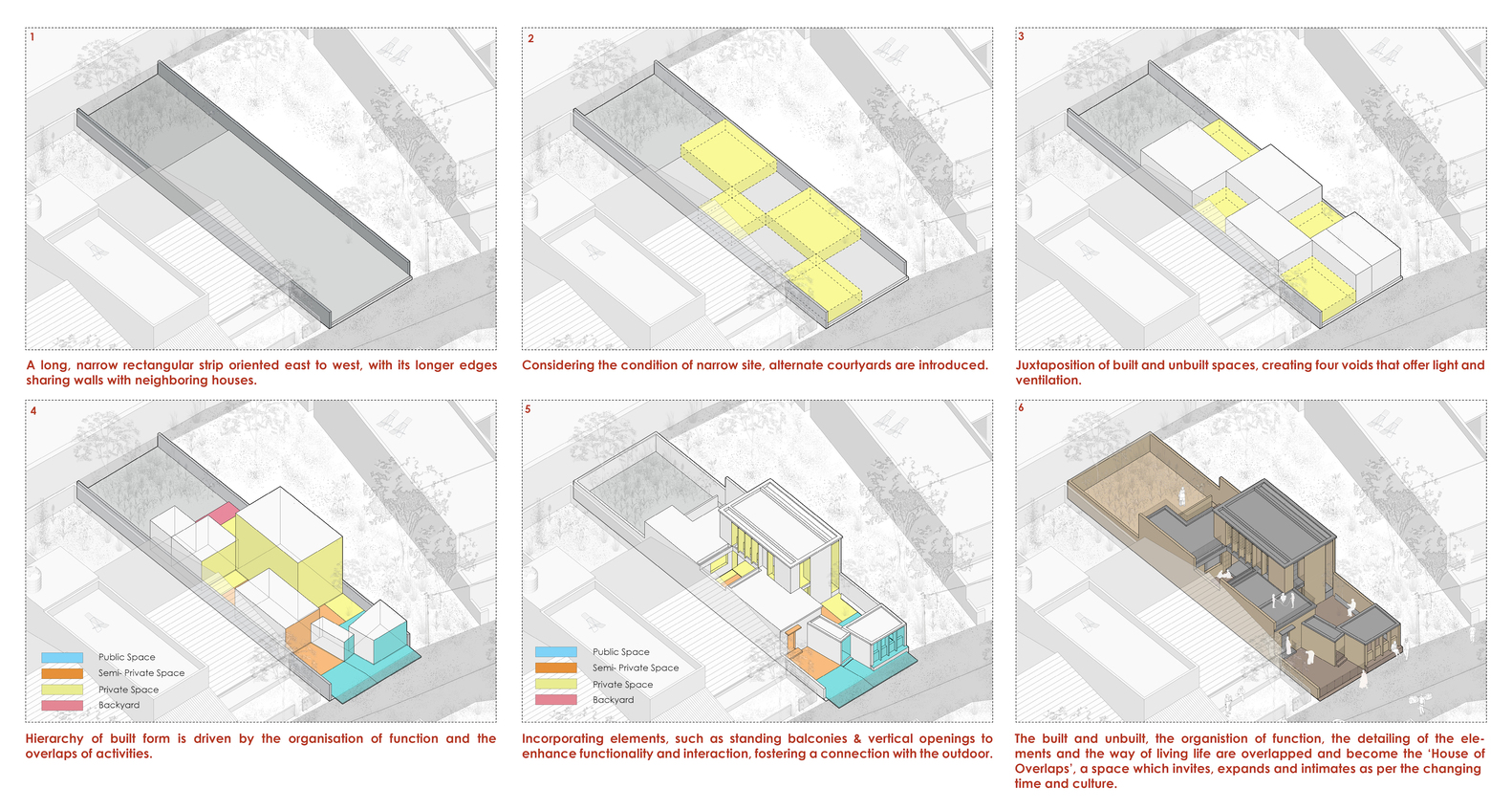 1

A long, narrow rectangular strip oriented east to west, with its longer edges sharing walls with neighboring houses.

2

Considering the condition of narrow site, alternate courtyards are introduced.

3

Juxtaposition of built and unbuilt spaces, creating four voids that offer light and ventilation.

4

Public Space
Semi- Private Space
Private Space
Backyard

Hierarchy of built form is driven by the organisation of function and the overlaps of activities.

5

Public Space
Semi- Private Space
Private Space
Backyard

Incorporating elements, such as standing balconies & vertical openings to enhance functionality and interaction, fostering a connection with the outdoor.

6

The built and unbuilt, the organistion of function, the detailing of the elements and the way of living life are overlapped and become the 'House of Overlaps', a space which invites, expands and intimates as per the changing time and culture.