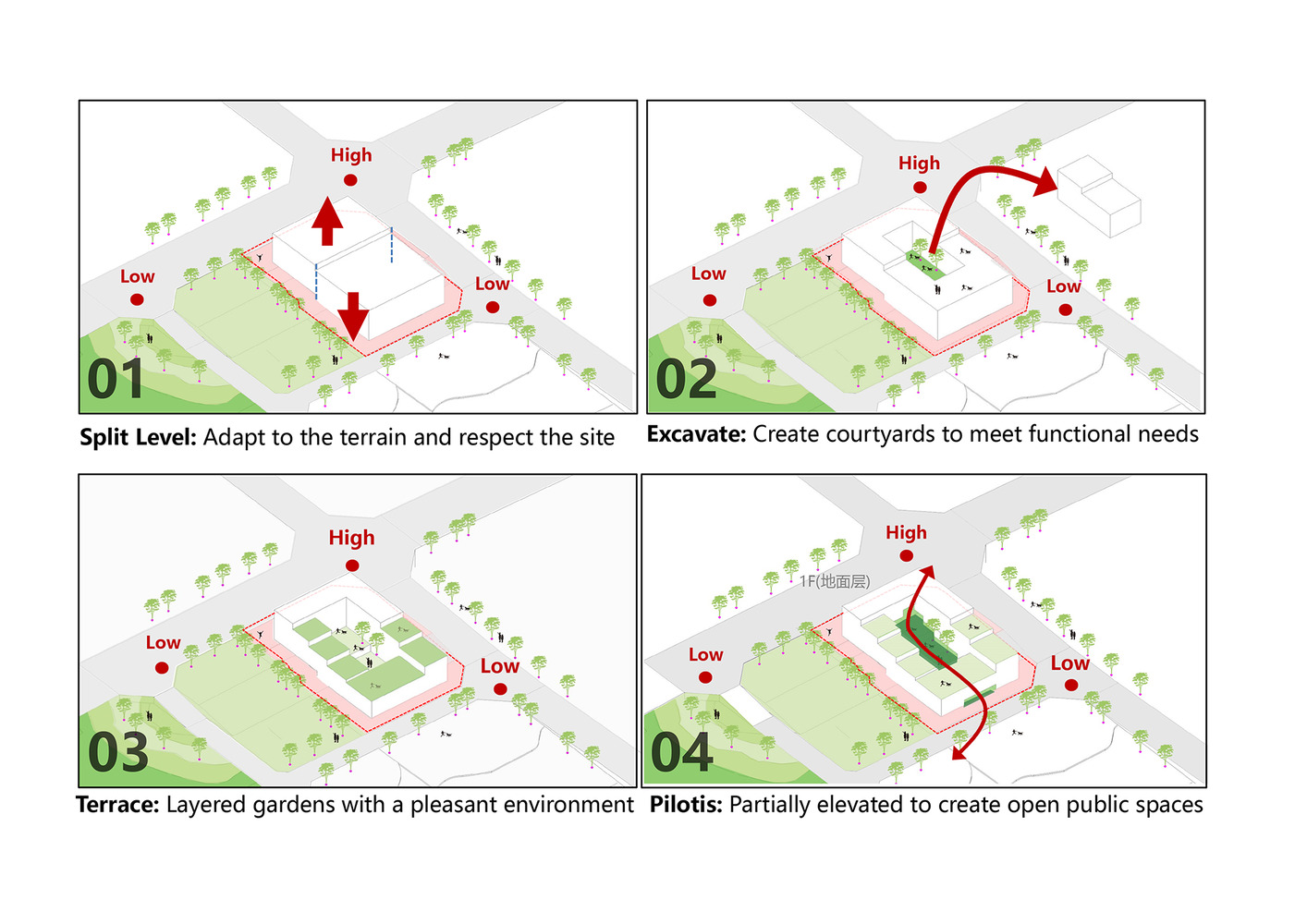 High

Low

Low

01

Split Level: Adapt to the terrain and respect the site

High

Low

Low

02

Excavate: Create courtyards to meet functional needs

High

Low

Low

03

Terrace: Layered gardens with a pleasant environment

High

1F(地面层)

Low

Low

04

Pilotis: Partially elevated to create open public spaces