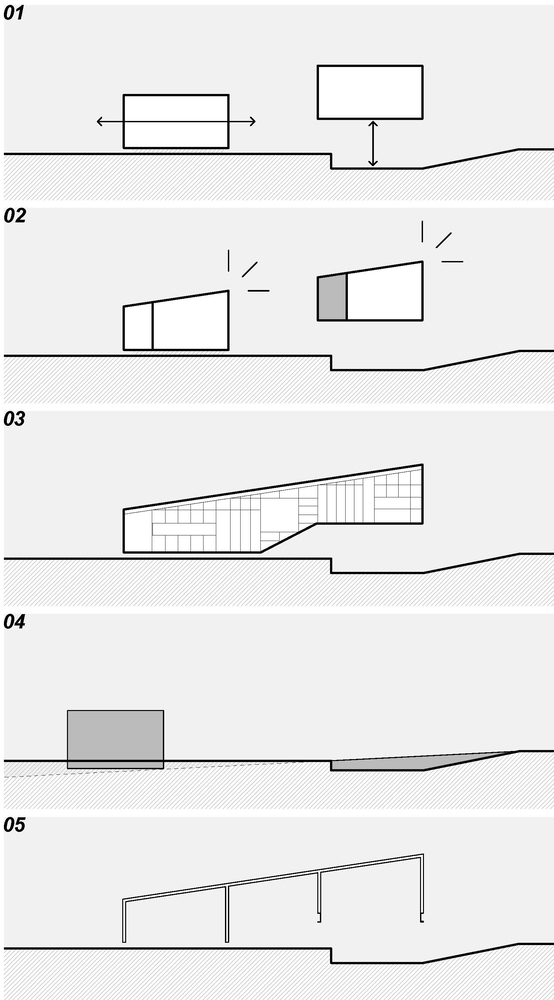 01

02

03

04

05