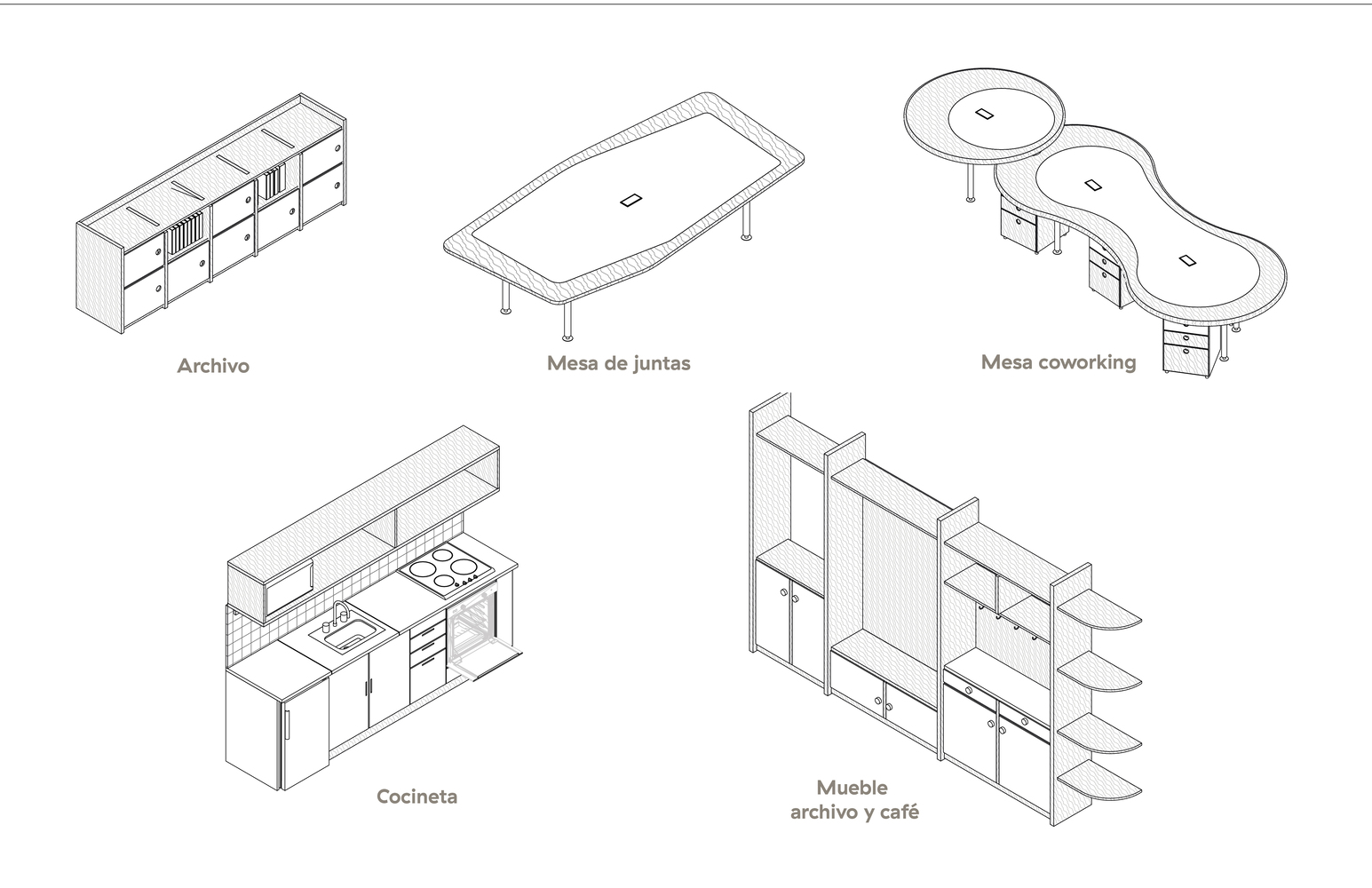 Archivo

Mesa de juntas

Mesa coworking

Cocineta

Mueble
archivo y café