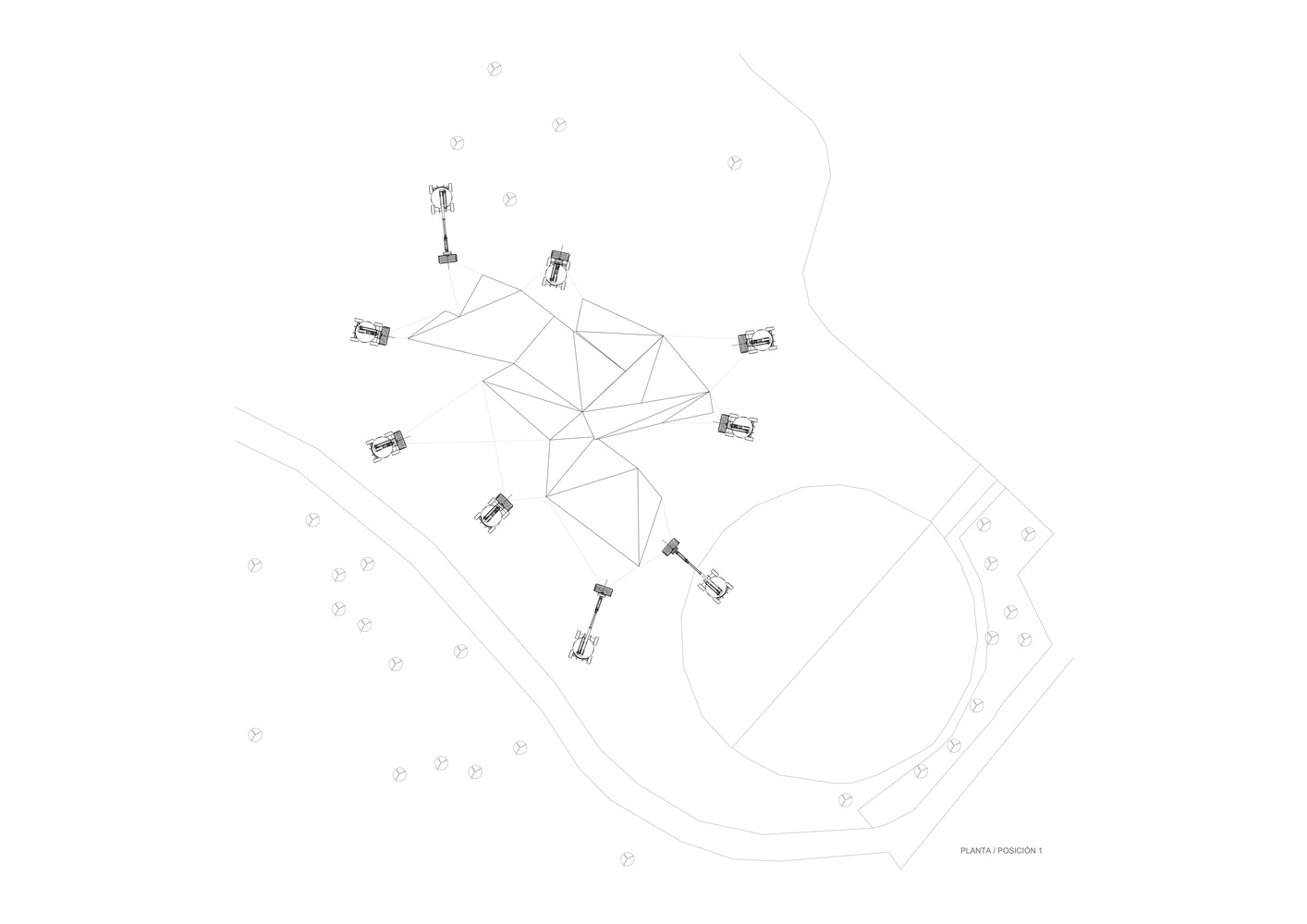 PLANTA / POSICIÓN 1