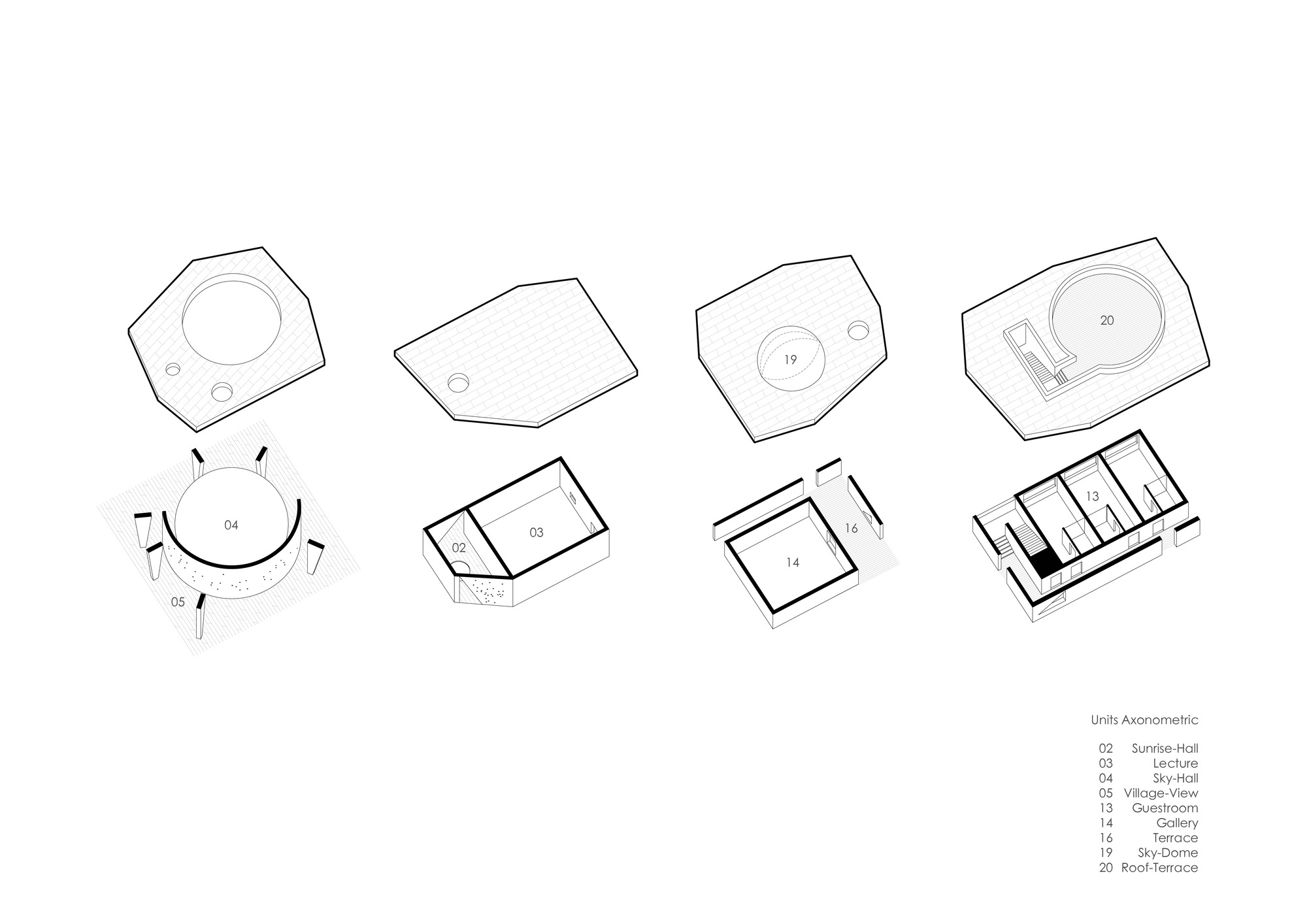 19

20

04

05

02

03

14

16

13

Units Axonometric

02 Sunrise-Hall
03 Lecture
04 Sky-Hall
05 Village-View
13 Guestroom
14 Gallery
16 Terrace
19 Sky-Dome
20 Roof-Terrace