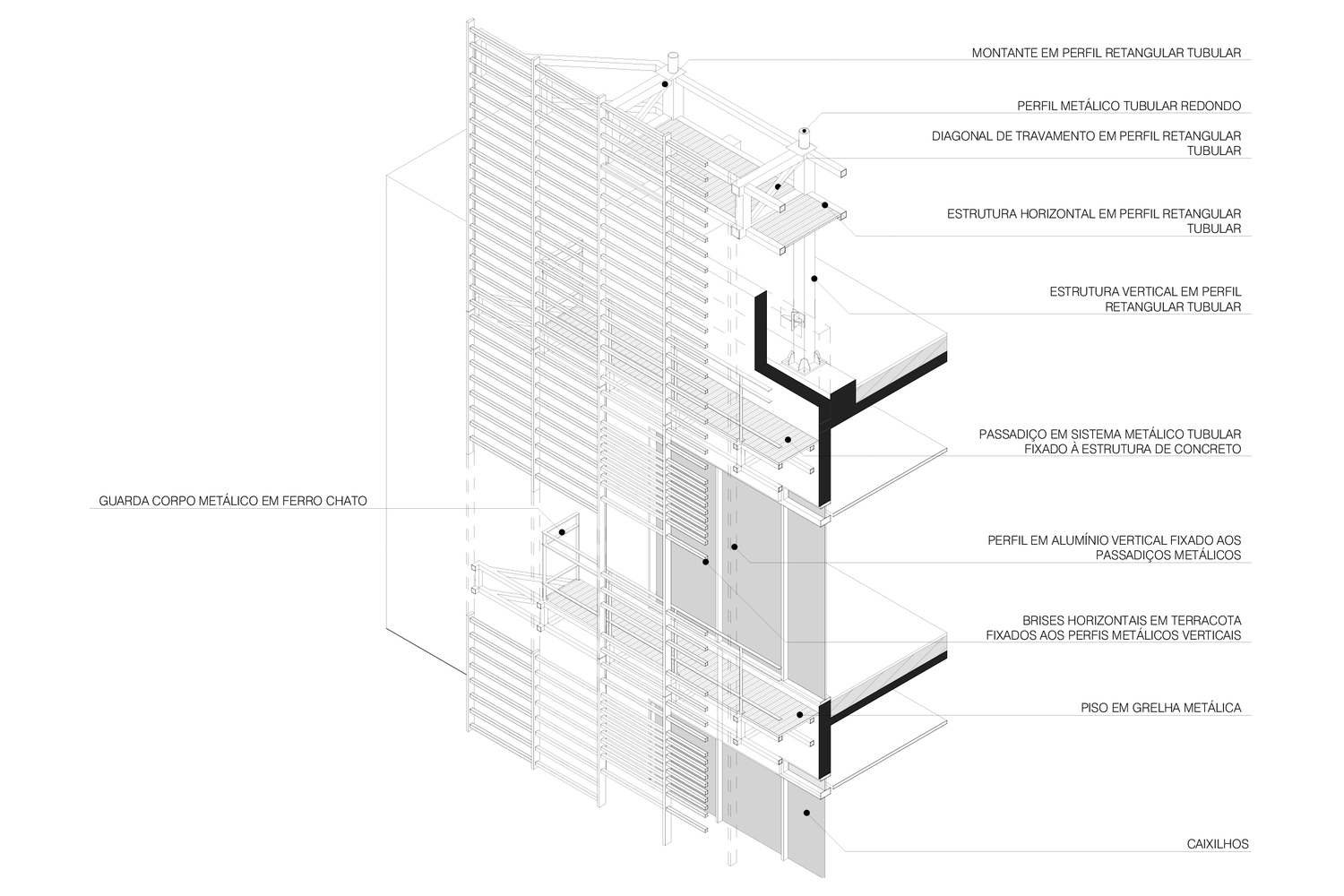 MONTANTE EM PERFIL RETANGULAR TUBULAR

PERFIL METÁLICO TUBULAR REDONDO

DIAGONAL DE TRAVAMENTO EM PERFIL RETANGULAR TUBULAR

ESTRUTURA HORIZONTAL EM PERFIL RETANGULAR TUBULAR

ESTRUTURA VERTICAL EM PERFIL RETANGULAR TUBULAR

PASSADIÇO EM SISTEMA METÁLICO TUBULAR FIXADO À ESTRUTURA DE CONCRETO

GUARDA CORPO METÁLICO EM FERRO CHATO

PERFIL EM ALUMÍNIO VERTICAL FIXADO AOS PASSADIÇOS METÁLICOS

BRISES HORIZONTAIS EM TERRACOTA FIXADOS AOS PERFIS METÁLICOS VERTICAIS

PISO EM GRELHA METÁLICA

CAIXILHOS