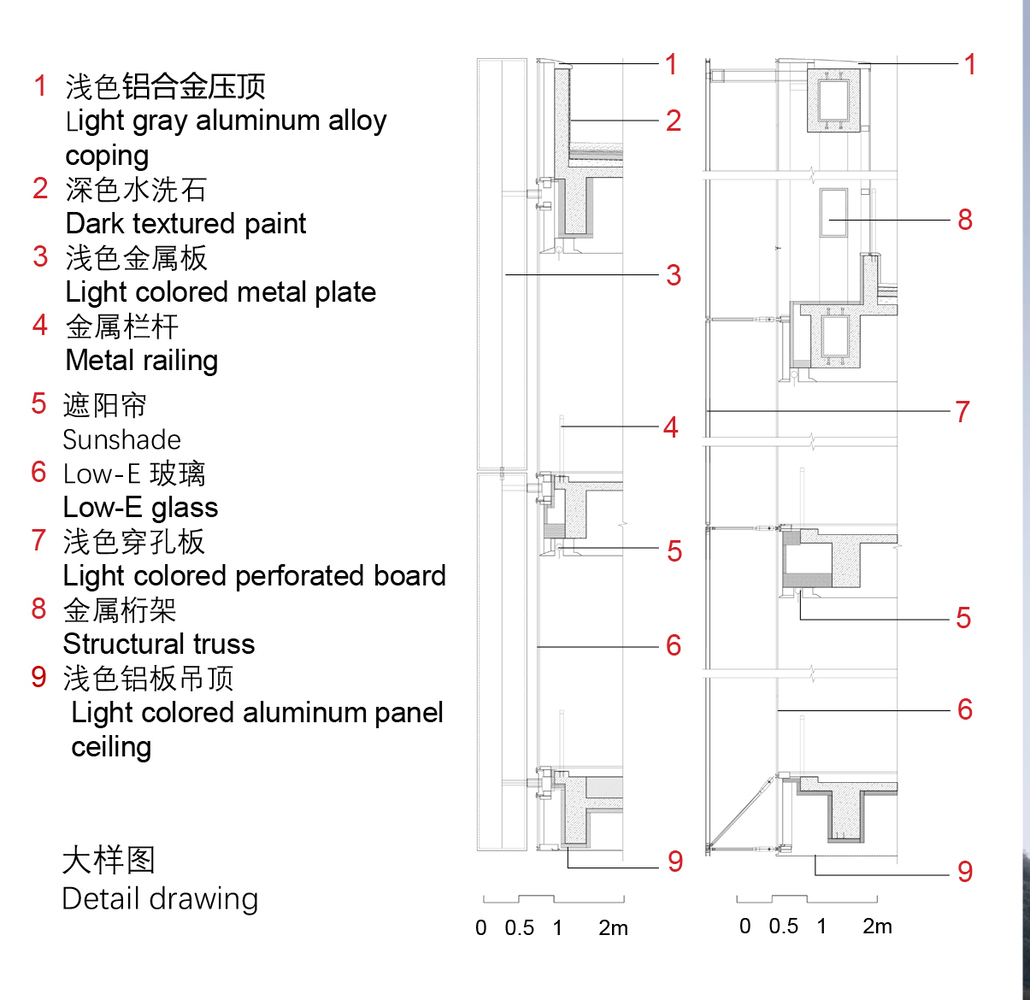 1 浅色铝合金压顶
Light gray aluminum alloy coping
2 深色水洗石
Dark textured paint
3 浅色金属板
Light colored metal plate
4 金属栏杆
Metal railing
5 遮阳帘
Sunshade
6 Low-E 玻璃
Low-E glass
7 浅色穿孔板
Light colored perforated board
8 金属桁架
Structural truss
9 浅色铝板吊顶
Light colored aluminum panel ceiling

大样图
Detail drawing

1
2
3
4
5
6
9
0 0.5 1 2m

1
8
7
5
6
9
0 0.5 1 2m