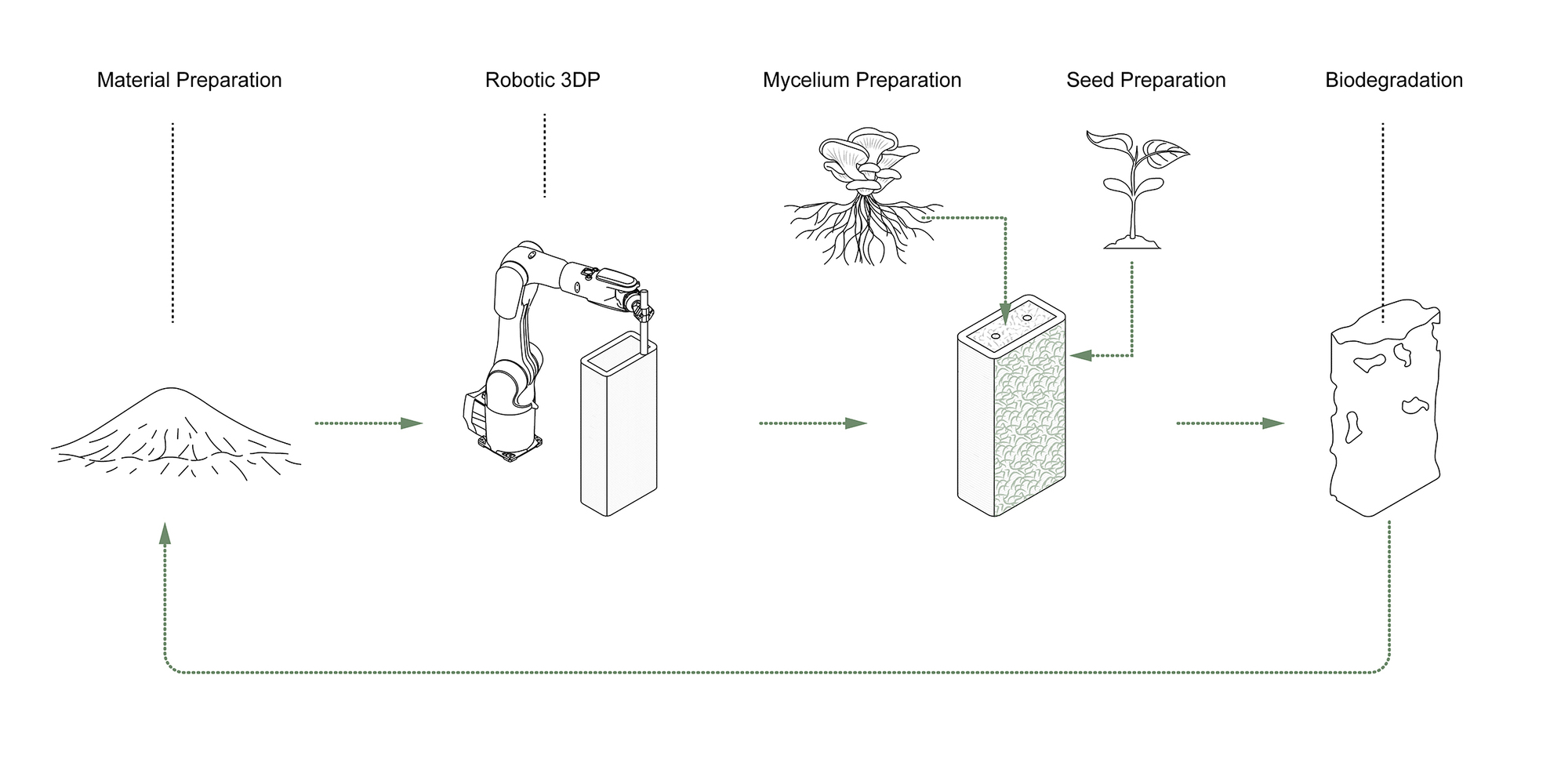 Material Preparation

Robotic 3DP

Mycelium Preparation

Seed Preparation

Biodegradation