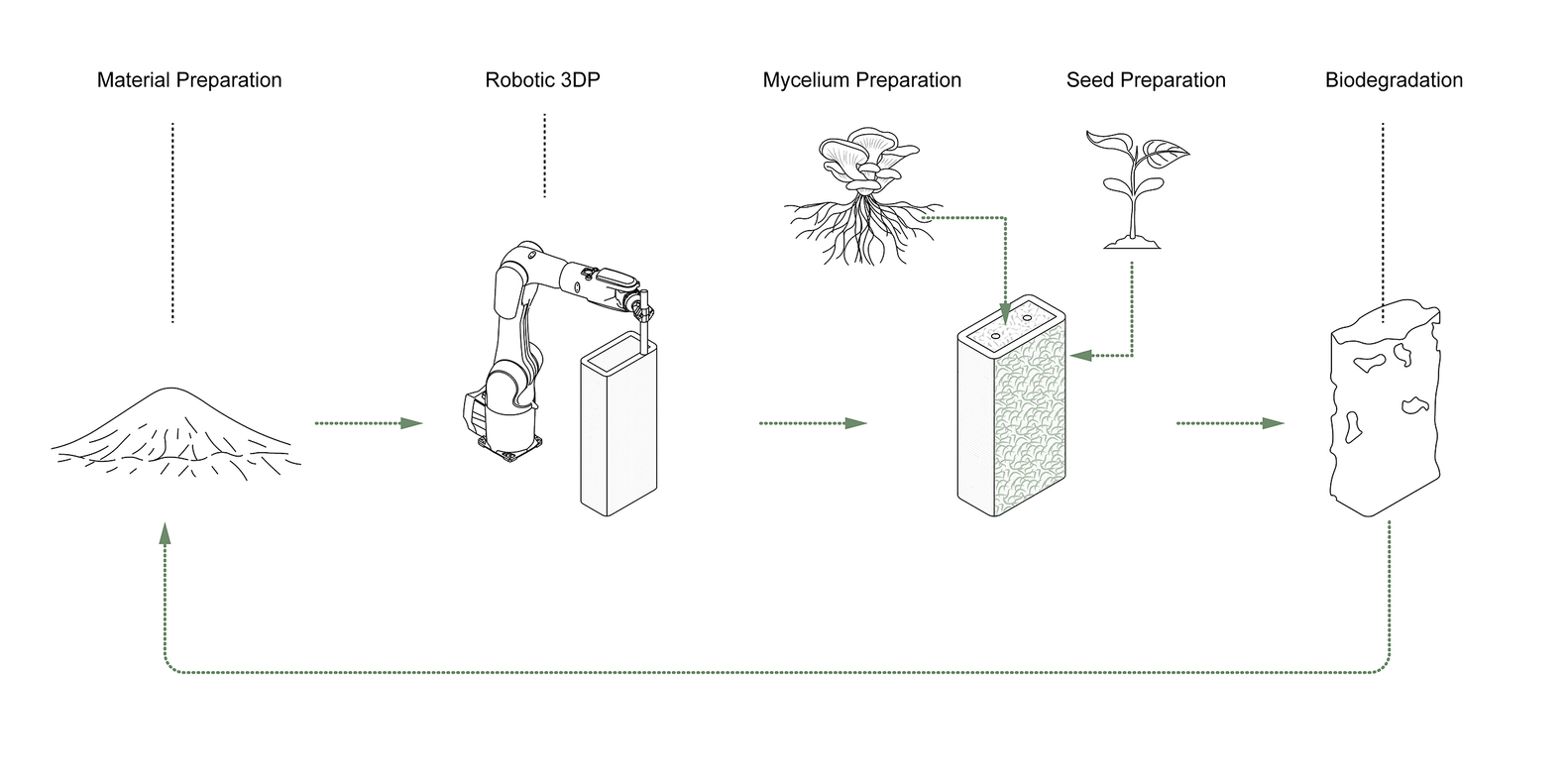 Material Preparation

Robotic 3DP

Mycelium Preparation

Seed Preparation

Biodegradation