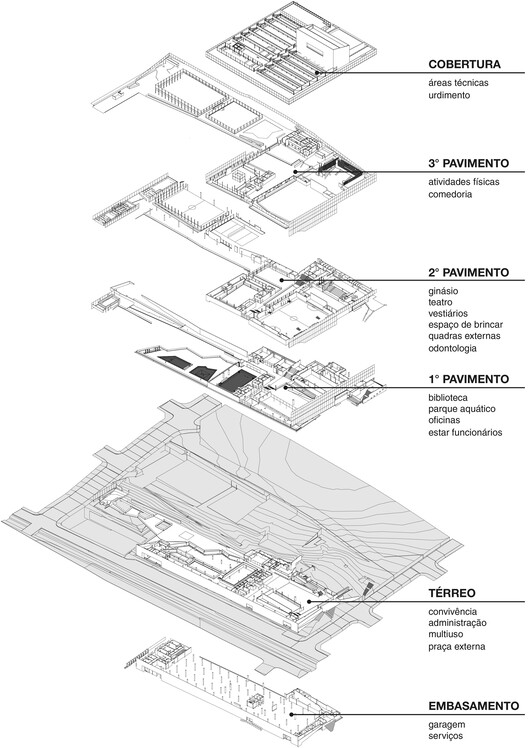 COBERTURA
áreas técnicas
urdimento

3° PAVIMENTO
atividades físicas
comedoria

2° PAVIMENTO
ginásio
teatro
vestiários
espaço de brincar
quadras externas
odontologia

1° PAVIMENTO
biblioteca
parque aquático
oficinas
estar funcionários

TÉRREO
convivência
administração
multiuso
praça externa

EMBASAMENTO
garagem
serviços