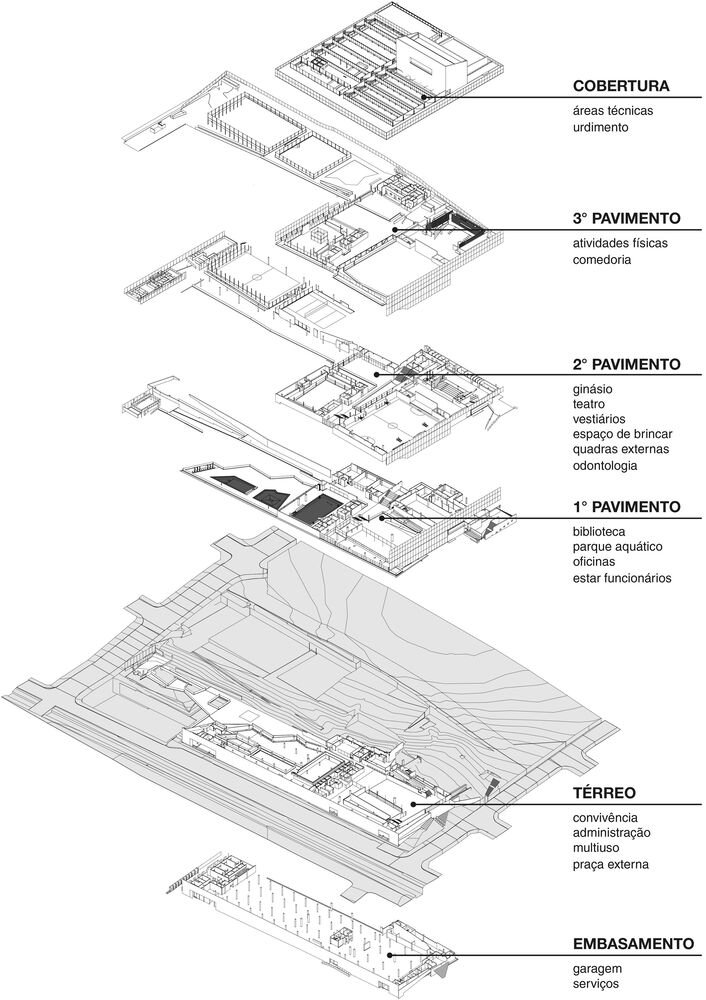 COBERTURA
áreas técnicas
urdimento

3° PAVIMENTO
atividades físicas
comedoria

2° PAVIMENTO
ginásio
teatro
vestiários
espaço de brincar
quadras externas
odontologia

1° PAVIMENTO
biblioteca
parque aquático
oficinas
estar funcionários

TÉRREO
convivência
administração
multiuso
praça externa

EMBASAMENTO
garagem
serviços