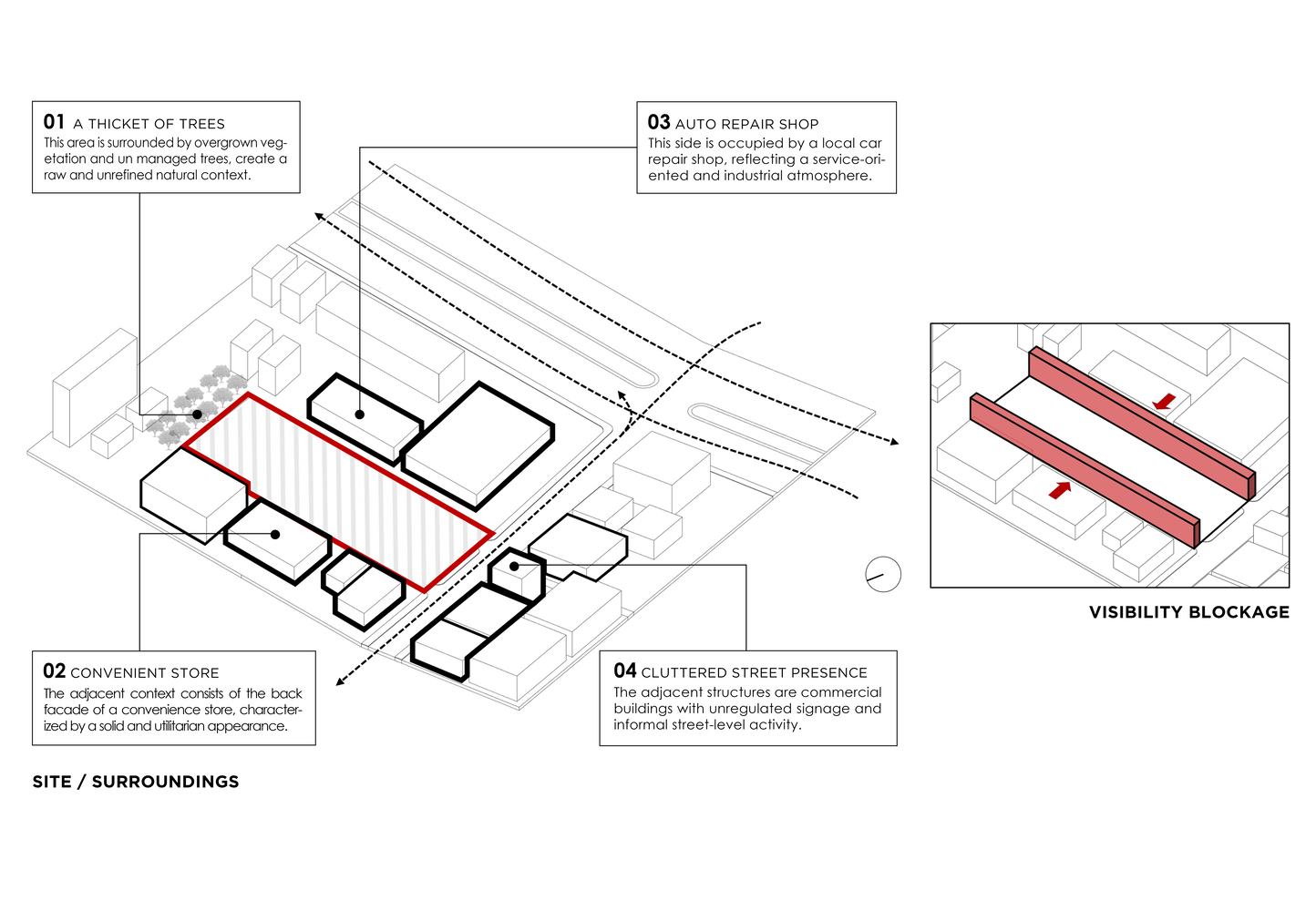 01 A THICKET OF TREES
This area is surrounded by overgrown vegetation and un managed trees, create a raw and unrefined natural context.

03 AUTO REPAIR SHOP
This side is occupied by a local car repair shop, reflecting a service-oriented and industrial atmosphere.

VISIBILITY BLOCKAGE

02 CONVENIENT STORE
The adjacent context consists of the back facade of a convenience store, characterized by a solid and utilitarian appearance.

04 CLUTTERED STREET PRESENCE
The adjacent structures are commercial buildings with unregulated signage and informal street-level activity.

SITE / SURROUNDINGS