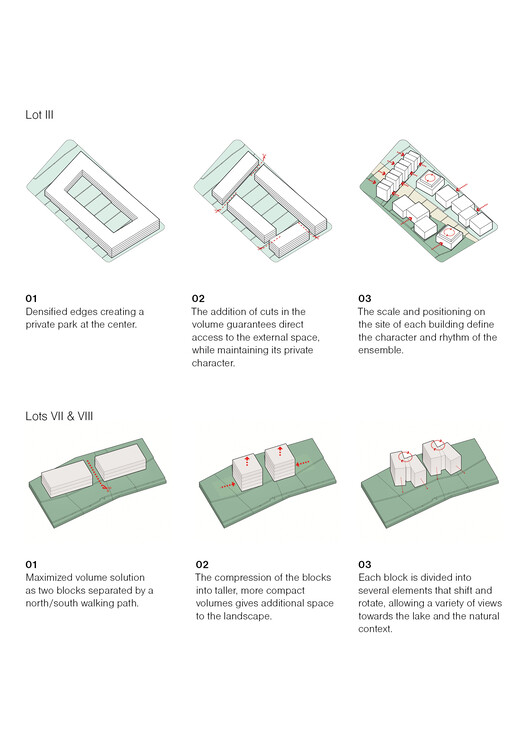 Lot III

01
Densified edges creating a private park at the center.

02
The addition of cuts in the volume guarantees direct access to the external space, while maintaining its private character.

03
The scale and positioning on the site of each building define the character and rhythm of the ensemble.

Lots VII & VIII

01
Maximized volume solution as two blocks separated by a north/south walking path.

02
The compression of the blocks into taller, more compact volumes gives additional space to the landscape.

03
Each block is divided into several elements that shift and rotate, allowing a variety of views towards the lake and the natural context.