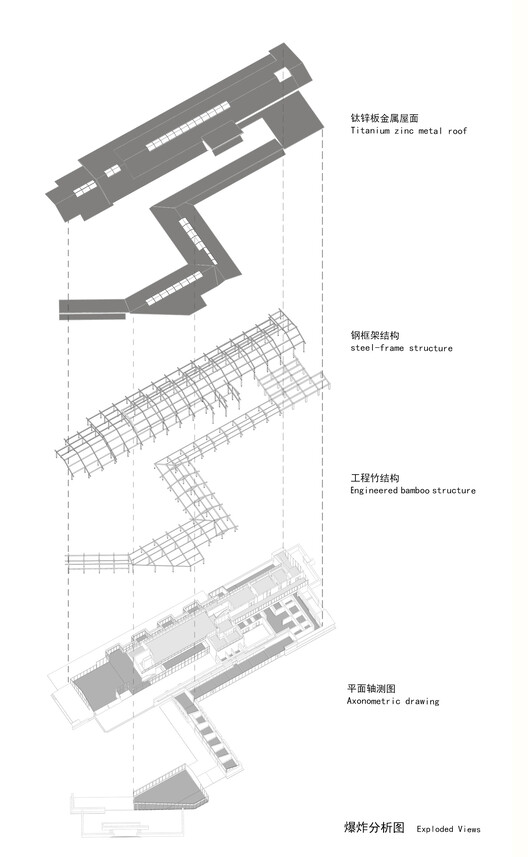 钛锌板金属屋面
Titanium zinc metal roof

钢框架结构
steel-frame structure

工程竹结构
Engineered bamboo structure

平面轴测图
Axonometric drawing

爆炸分析图 Exploded Views