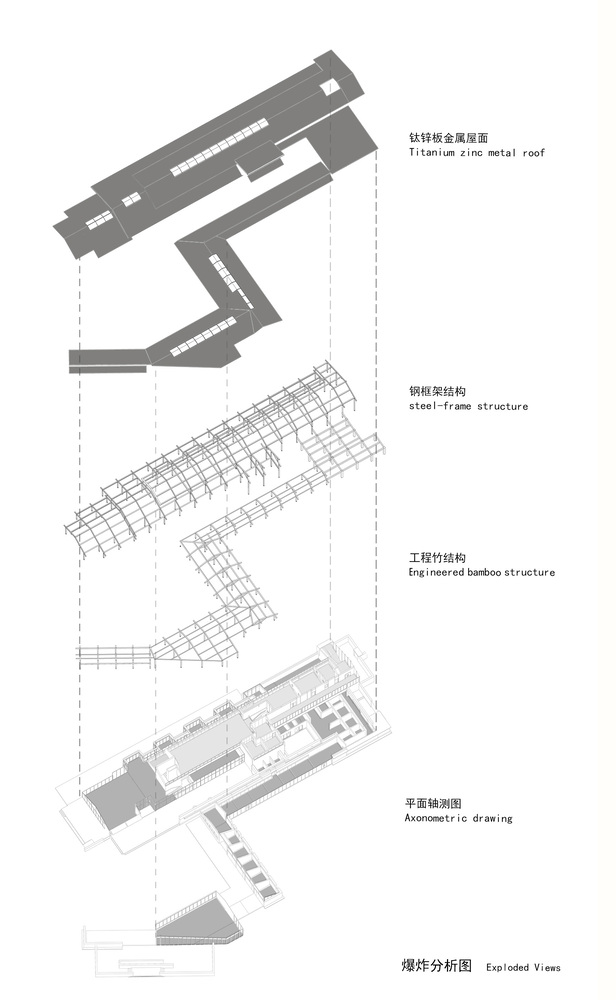 钛锌板金属屋面
Titanium zinc metal roof

钢框架结构
steel-frame structure

工程竹结构
Engineered bamboo structure

平面轴测图
Axonometric drawing

爆炸分析图 Exploded Views