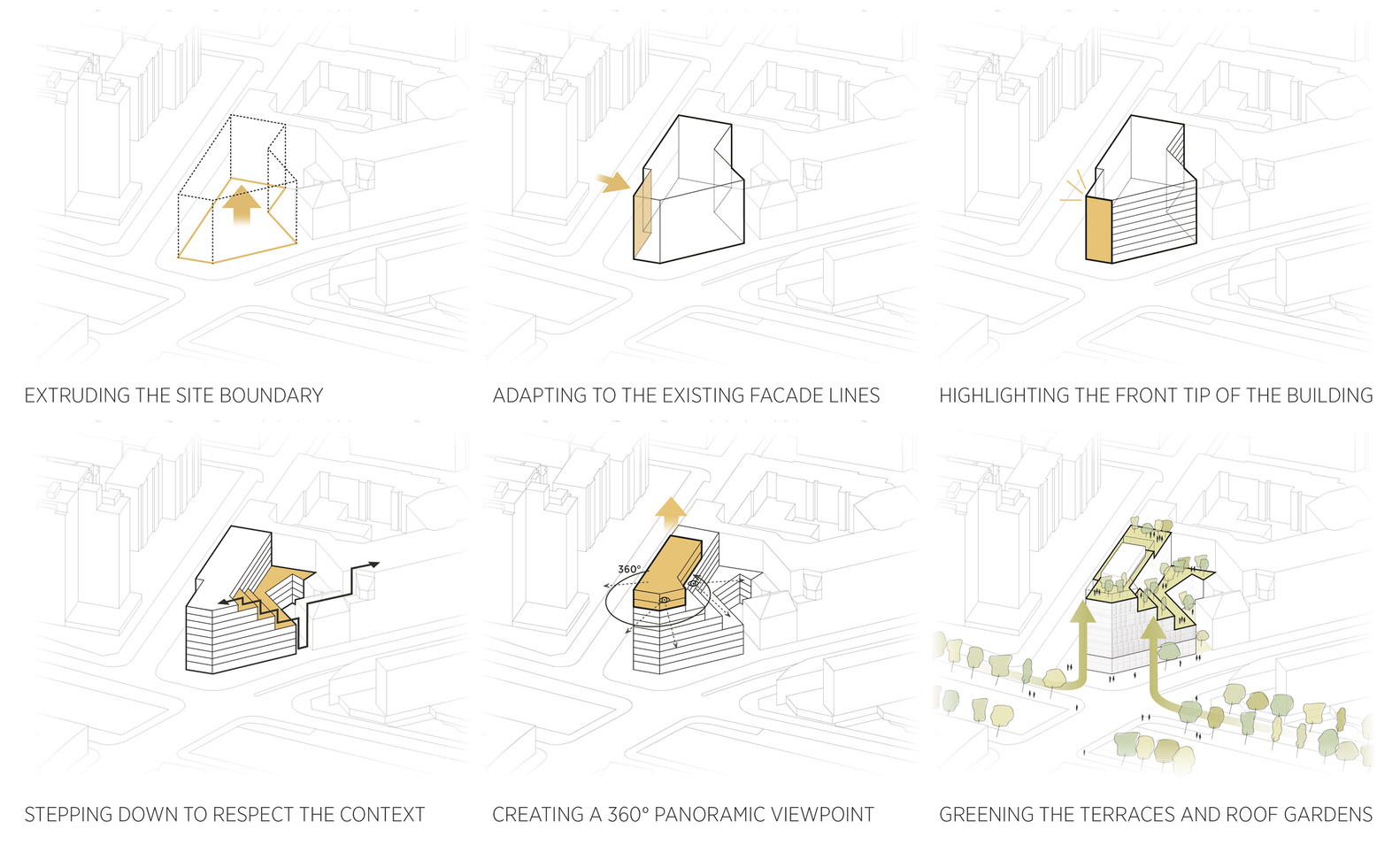 EXTRUDING THE SITE BOUNDARY

ADAPTING TO THE EXISTING FACADE LINES

HIGHLIGHTING THE FRONT TIP OF THE BUILDING

STEPPING DOWN TO RESPECT THE CONTEXT

360°

CREATING A 360° PANORAMIC VIEWPOINT

GREENING THE TERRACES AND ROOF GARDENS