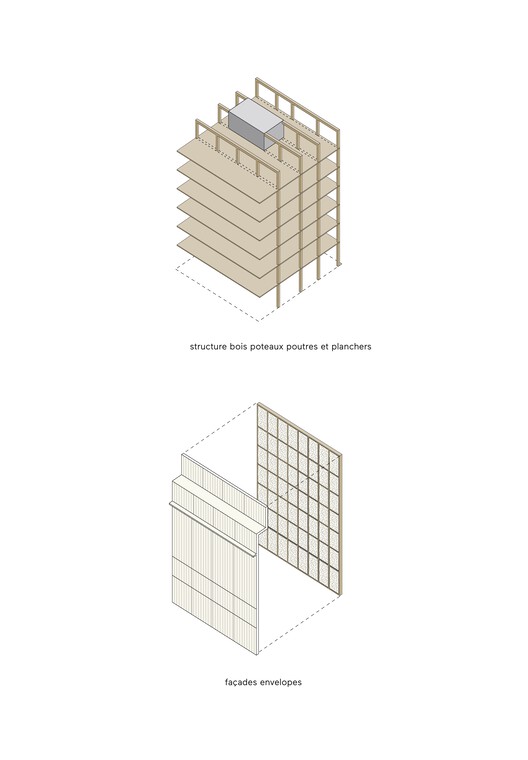 structure bois poteaux poutres et planchers

façades envelopes